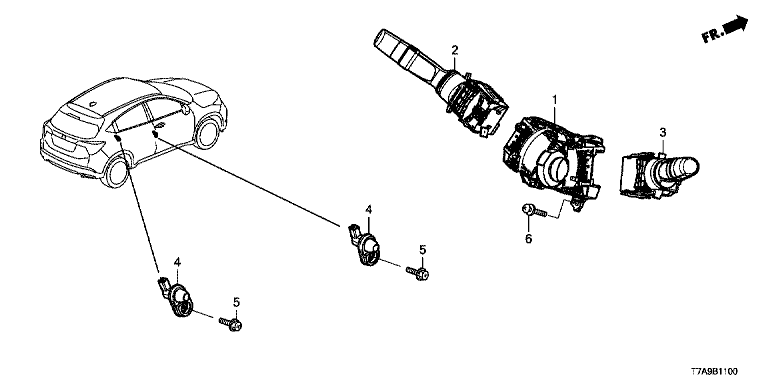 FR.
2
1
3
6
4
5
4
5
T7A9B1100