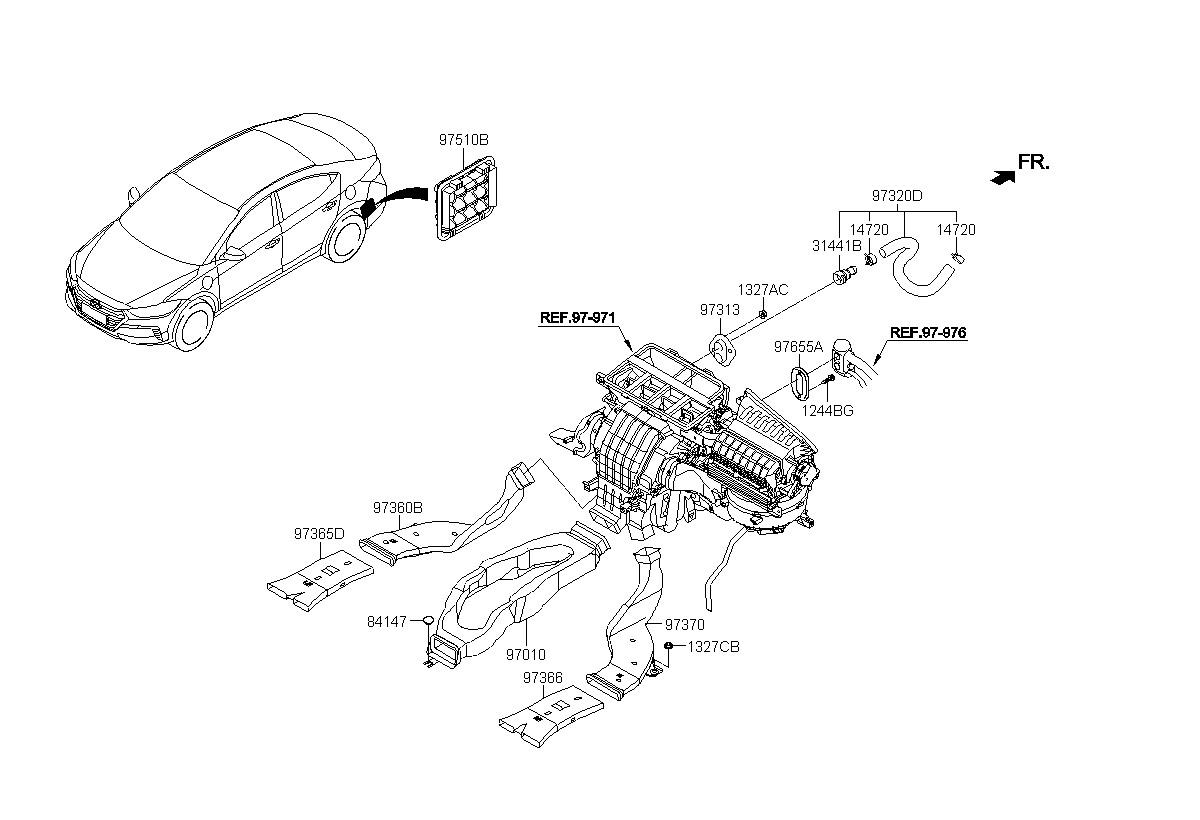 97510B

FR.

97320D
14720
14720
31441B
1327AC
97313
REF.97-971
97655A
REF.97-976
1244BG
97360B
97365D
84147
97010
97370
1327CB
97366