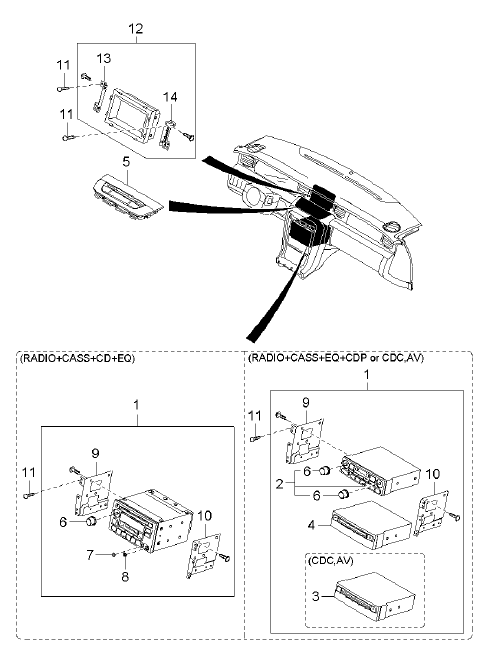 12
11
13
14
11
5

(RADIO+CASS+CD+EQ)
1
11
9
6
7
8
10

(RADIO+CASS+EQ+CDP or CDC,AV)
1
11
9
2
6
6
10
4
(CDC,AV)
3