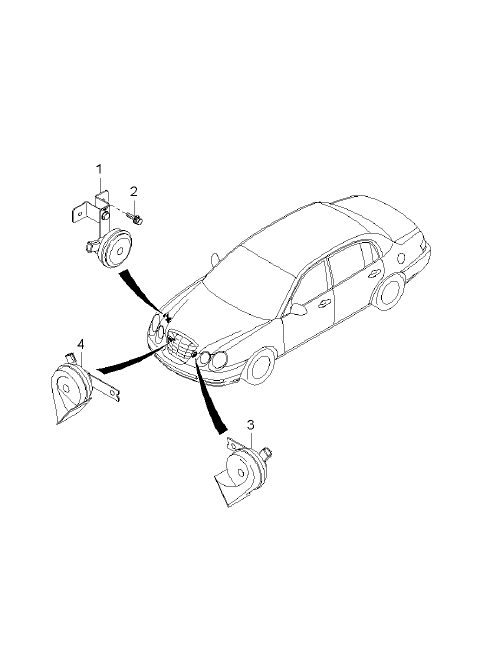 1
2
4
3