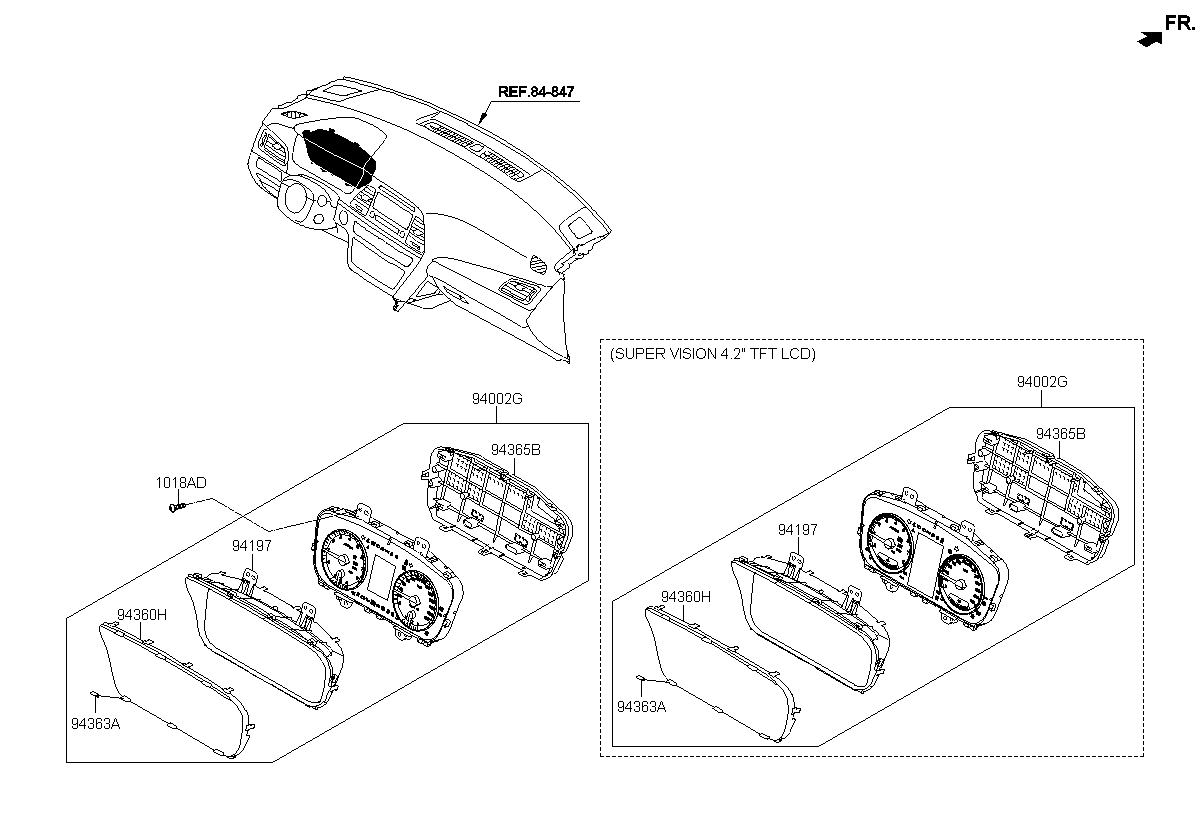 FR.

REF.84-847

94002G

94365B

1018AD

94197

94360H

94363A

(SUPER VISION 4.2" TFT LCD)

94002G

94365B

94197

94360H

94363A