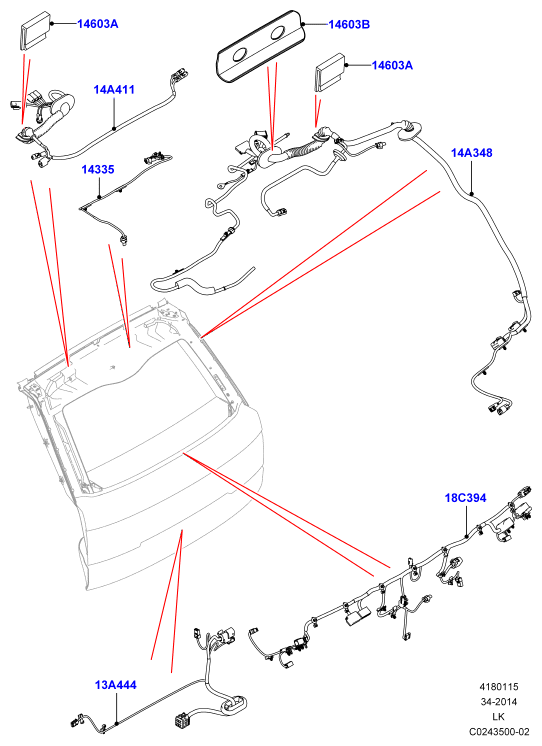 14603A
14603B
14603A
14A411
14335
14A348
18C394
13A444
4180115
34-2014
LK
C0243500-02