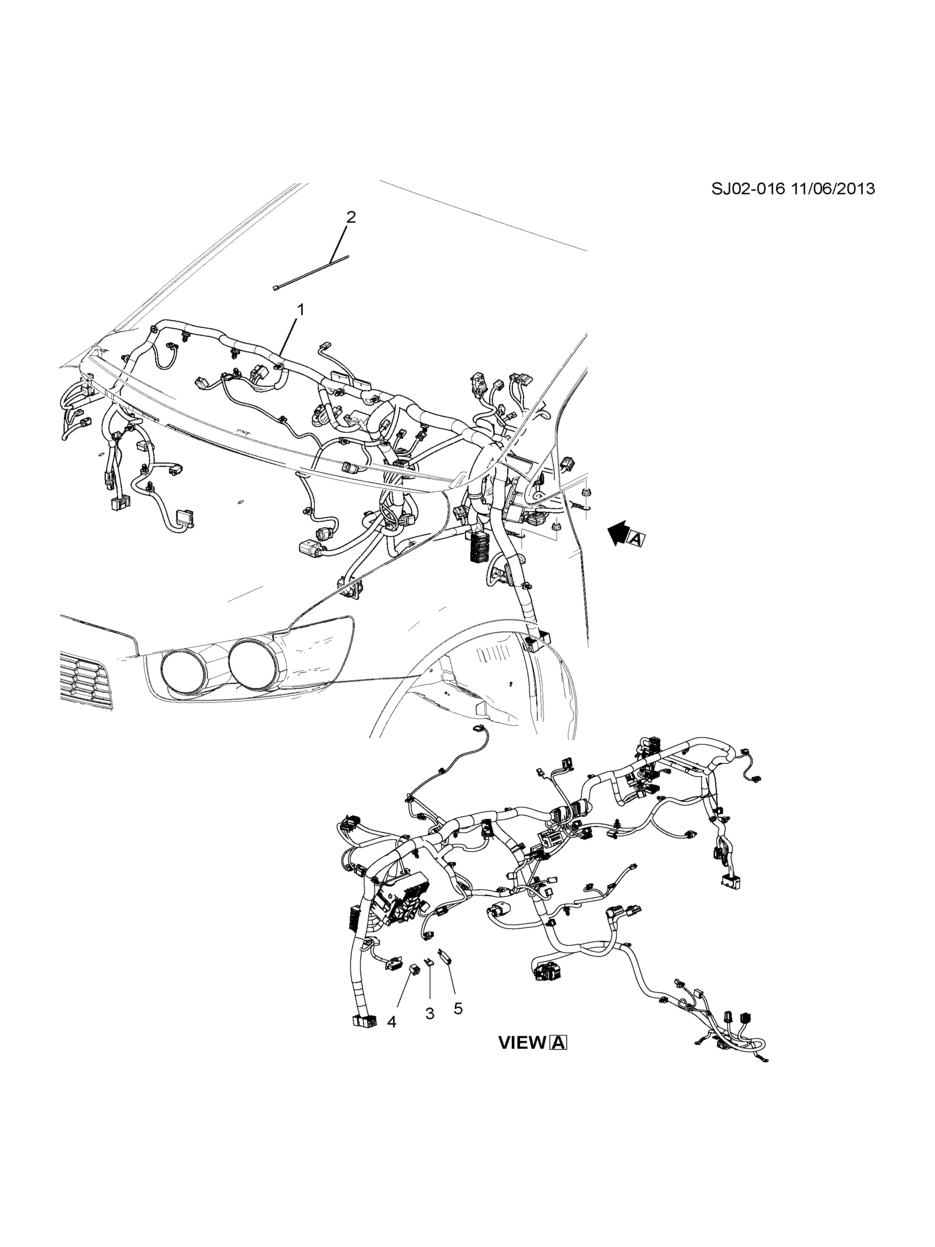 SJ02-016 11/06/2013

2

1

A

4

3

5

VIEW A