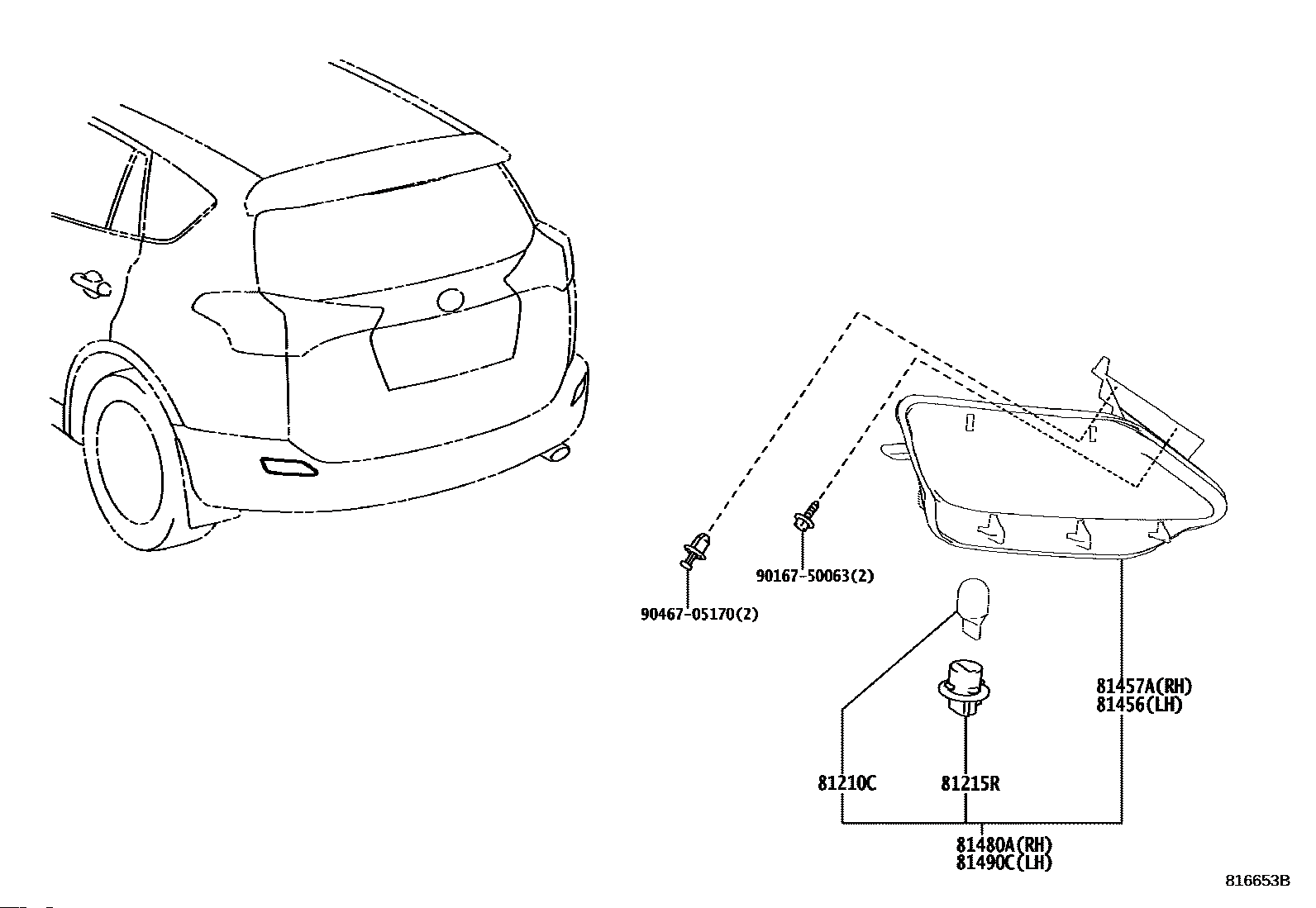 90167-50063(2)

90467-05170(2)

81457A(RH)
81456(LH)

81210C

81215R

81480A(RH)
81490C(LH)

816653B