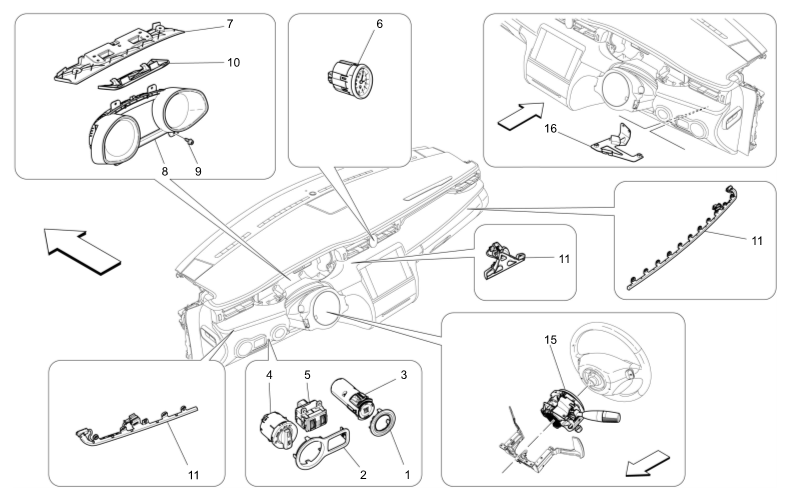 7
10
8
9
6
16
11
11
15
4
5
3
2
1
11