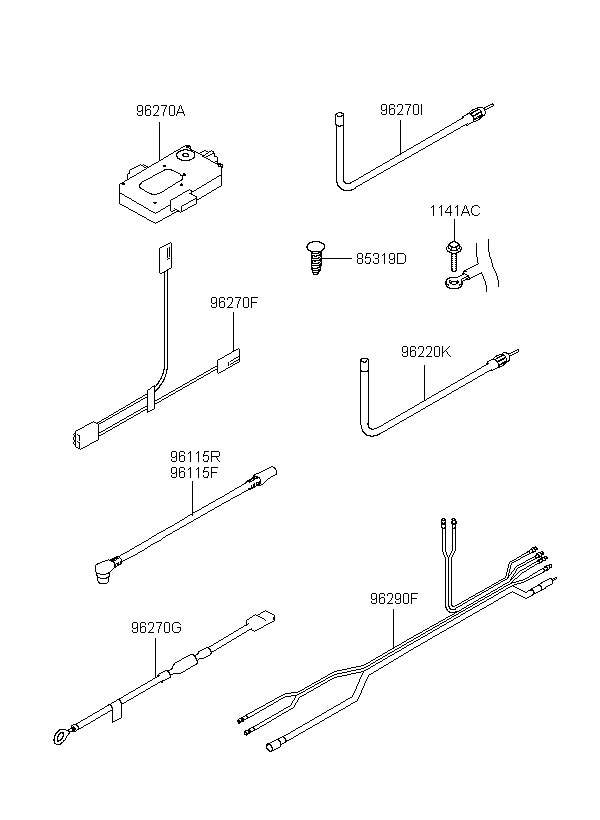 96270A

96270I

1141AC

85319D

96270F

96220K

96115R
96115F

96290F

96270G