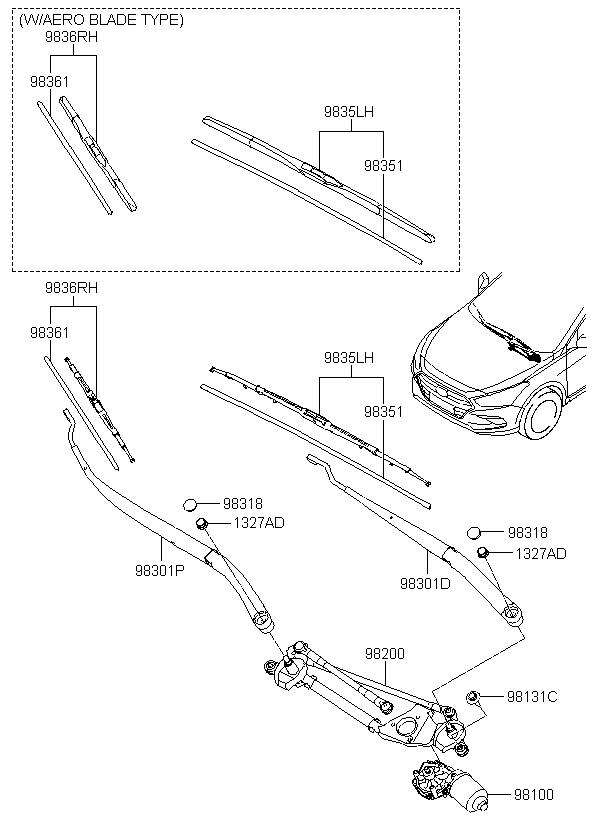 (W/AERO BLADE TYPE)
9836RH
98361
9835LH
98351

9836RH
98361
9835LH
98351
98318
1327AD
98301P
98318
1327AD
98301D
98200
98131C
98100