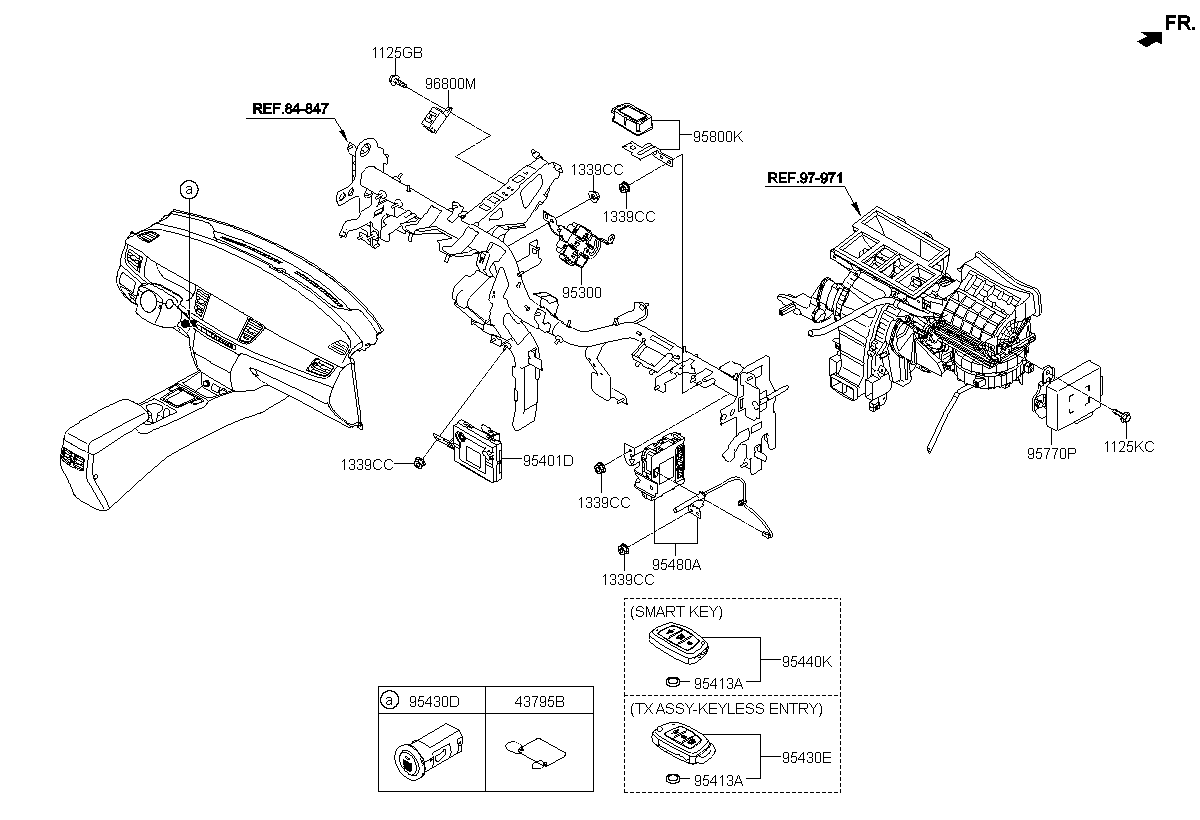 FR.

1125GB
96800M
REF.84-847
95800K
1339CC
1339CC
REF.97-971
a
95300
1339CC
95401D
1339CC
95480A
1339CC
95770P
1125KC

(SMART KEY)
95440K
95413A
(TX ASSY-KEYLESS ENTRY)
95430E
95413A

| a 95430D | 43795B |
|---|---|
| | |