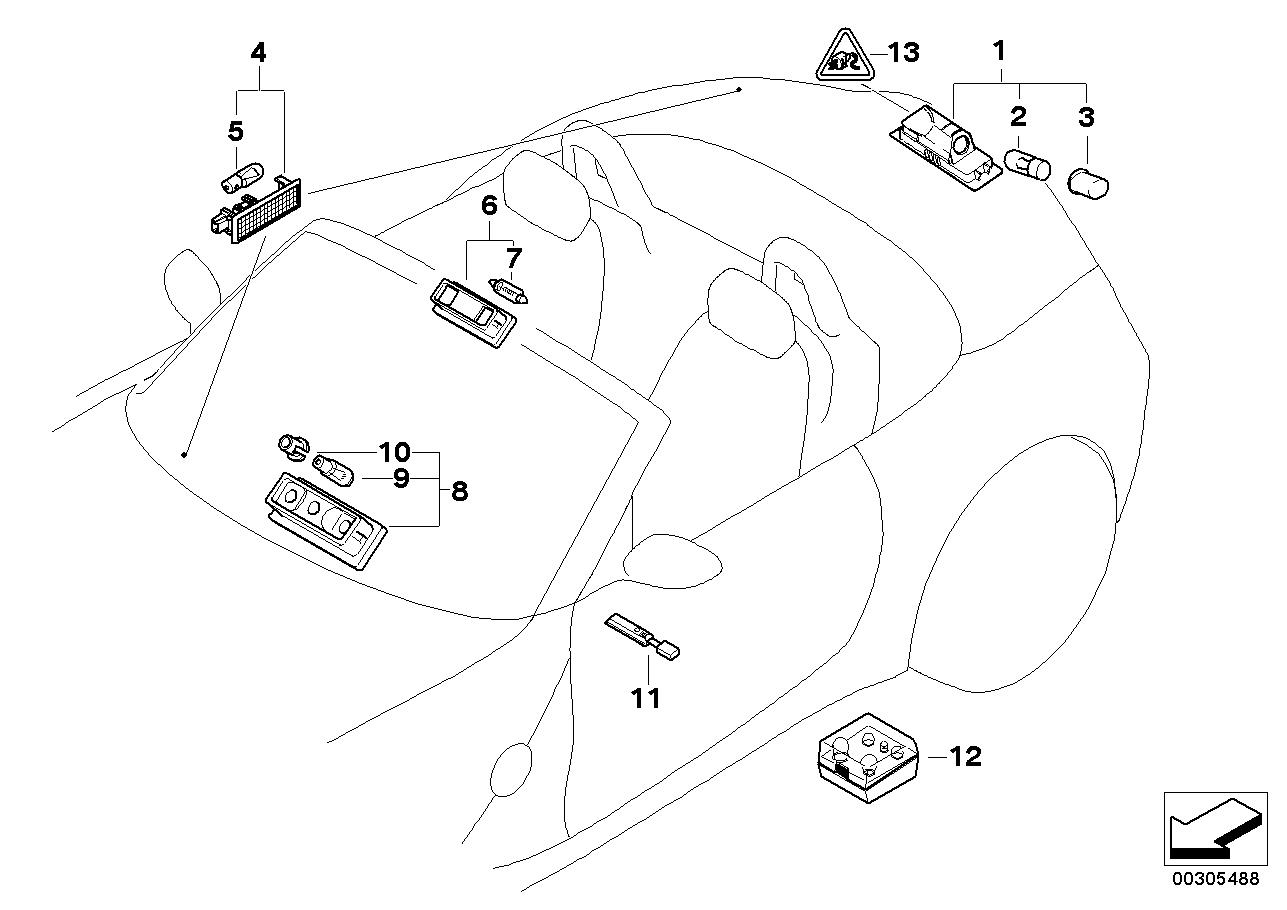 4
5
13
1
2
3
6
7
10
9
8
11
12
00305488