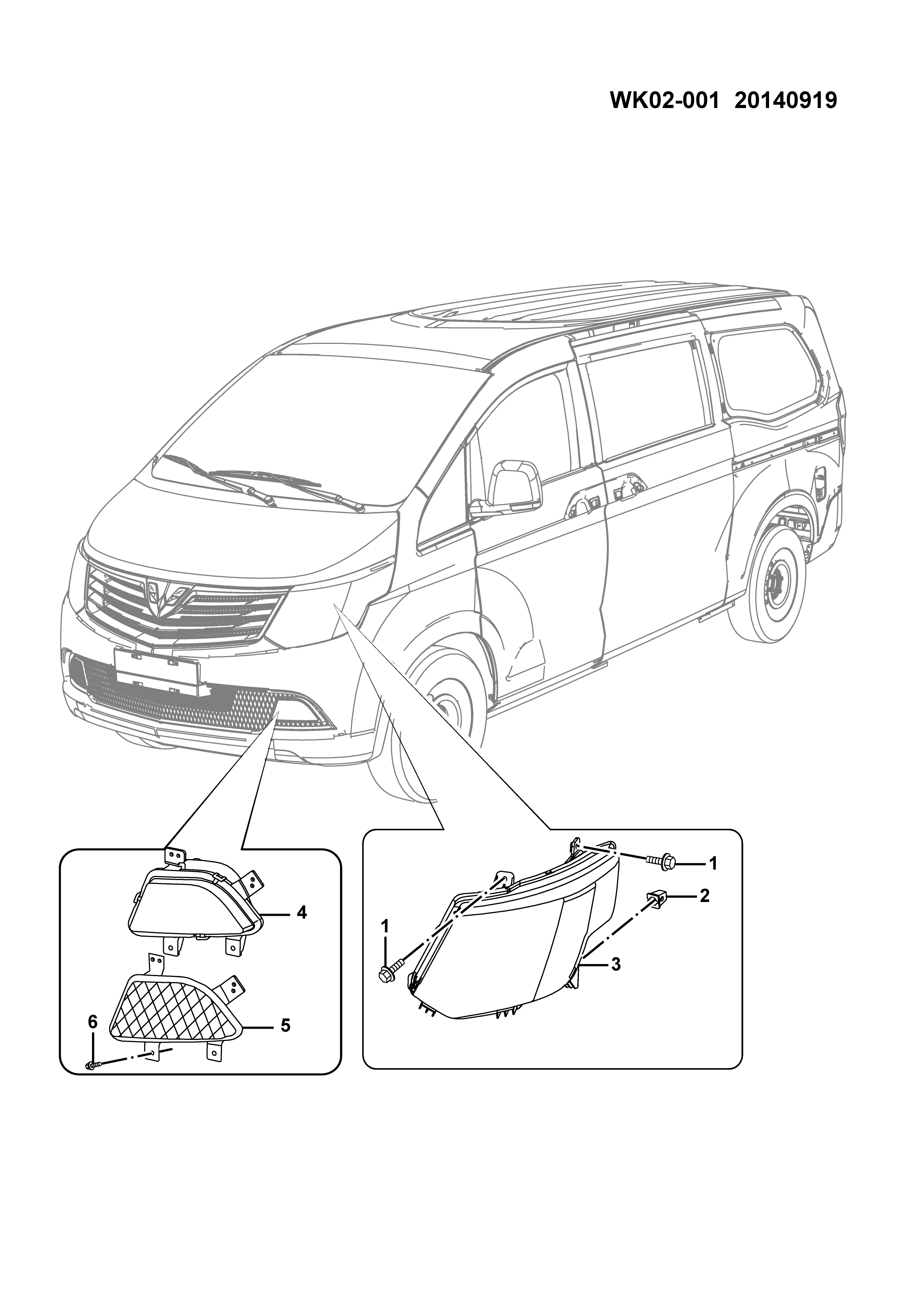 WK02-001 20140919

4
5
6
1
2
1
3