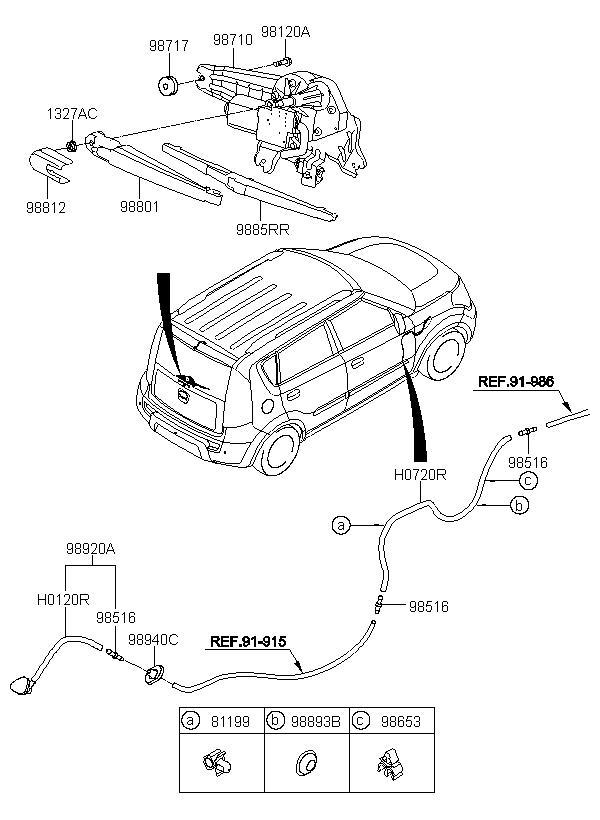 98717
98710
98120A
1327AC
98812
98801
9885RR
REF.91-986
98516
H0720R
c
b
a
98920A
H0120R
98516
98940C
REF.91-915
98516

| a 81199 | b 98893B | c 98653 |
|---|---|---|
| | | |