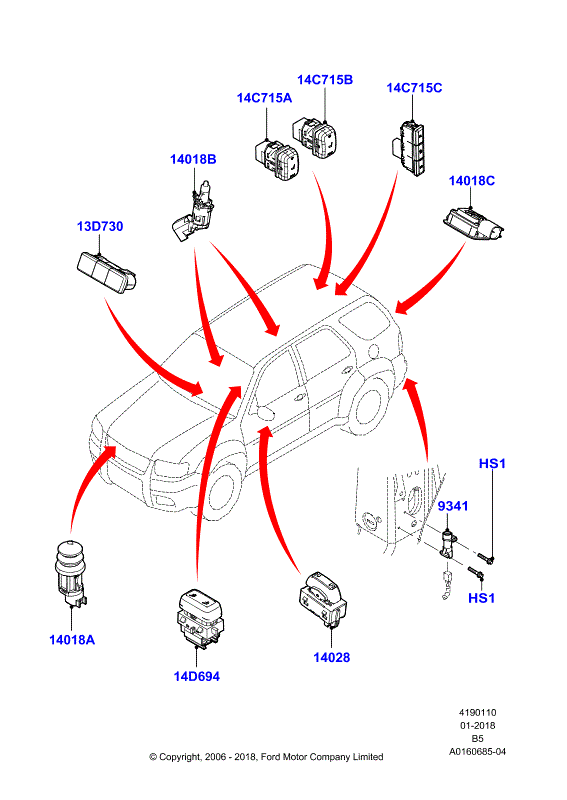 14C715B
14C715A
14C715C
14018B
14018C
13D730
HS1
9341
HS1
14018A
14D694
14028

4190110
01-2018
B5
A0160685-04

© Copyright, 2006 - 2018, Ford Motor Company Limited