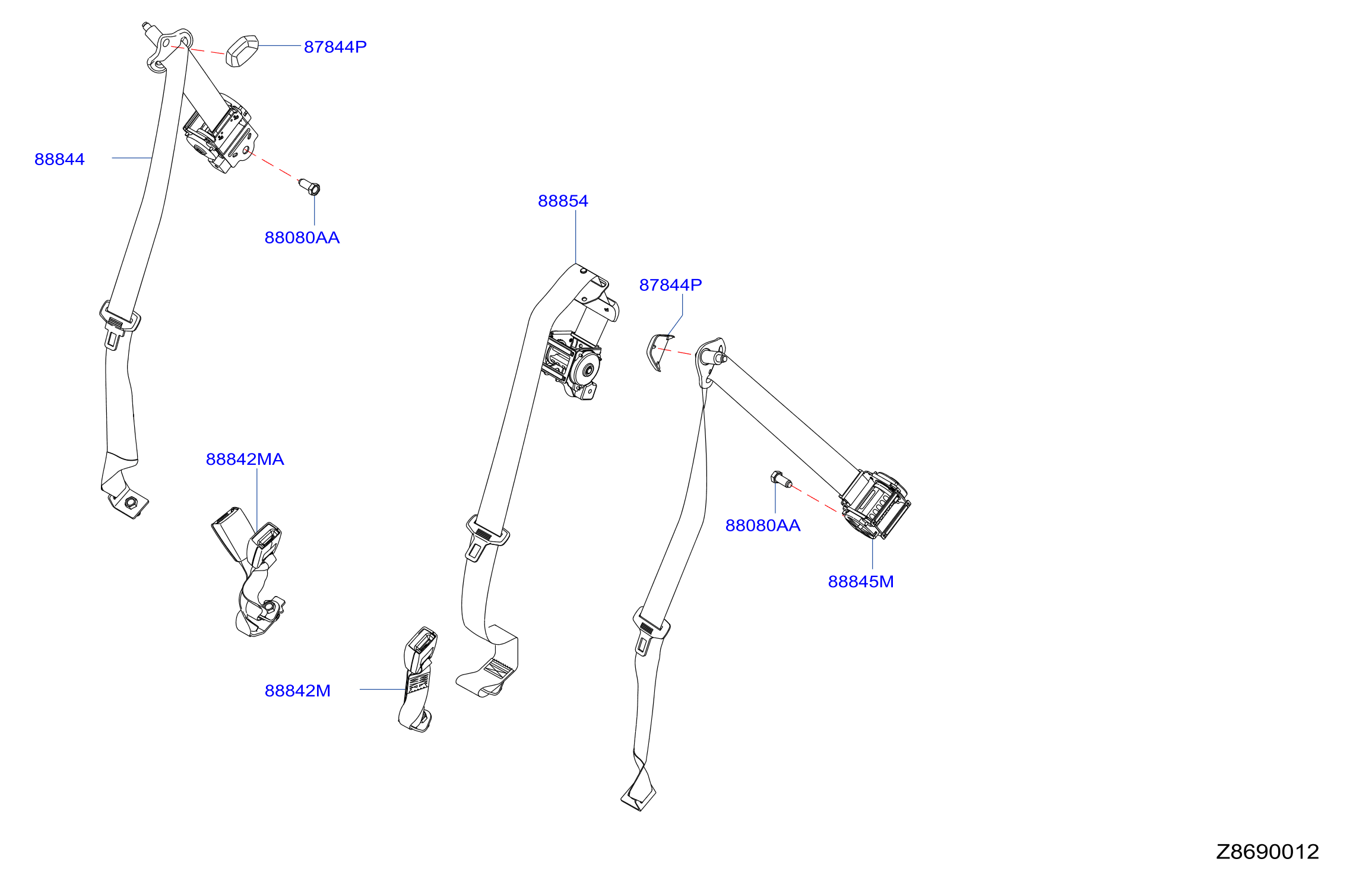 87844P

88844

88080AA

88854

87844P

88842MA

88080AA

88845M

88842M

Z8690012