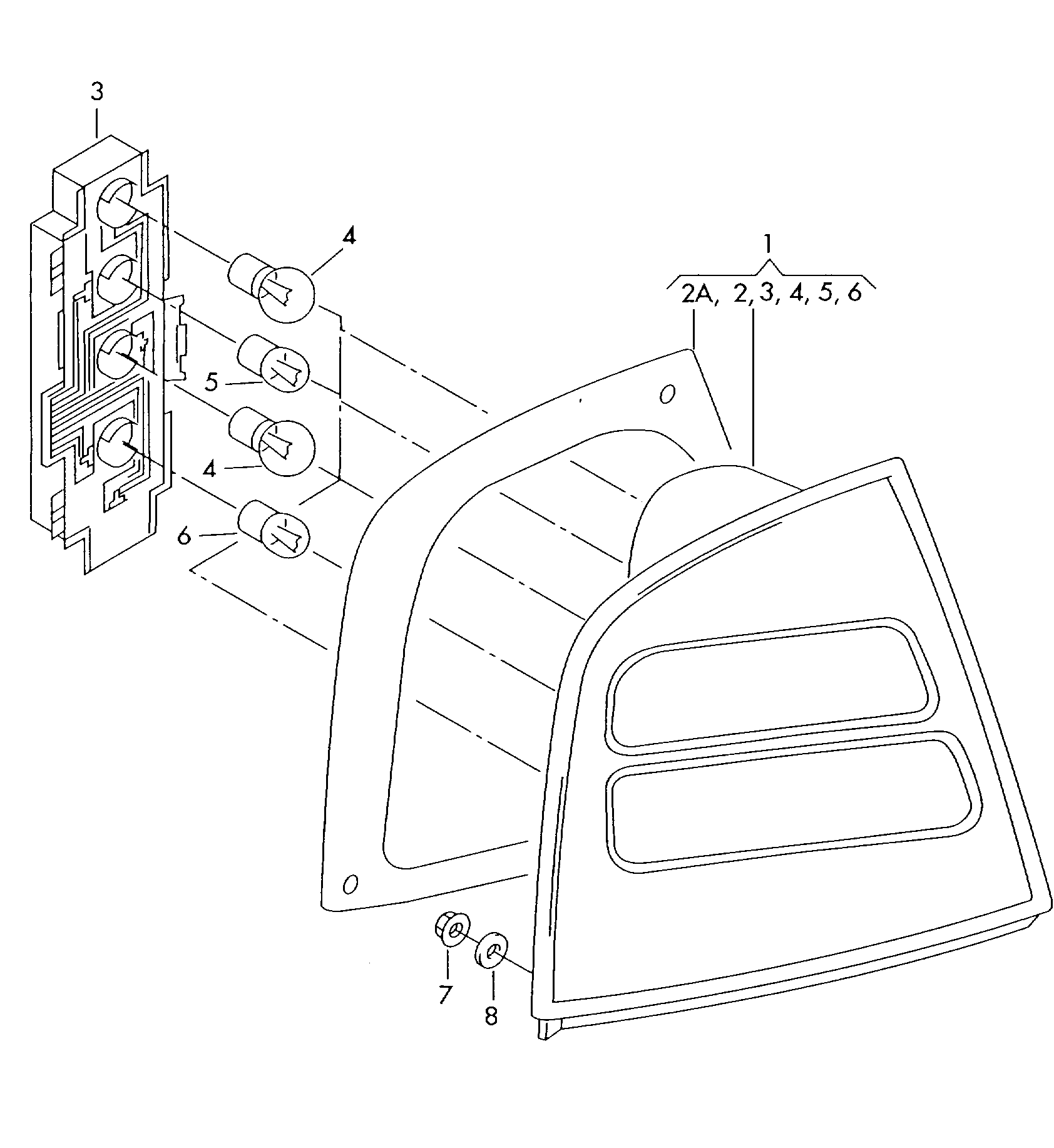 3

4

1

2A, 2, 3, 4, 5, 6

5

4

6

7

8