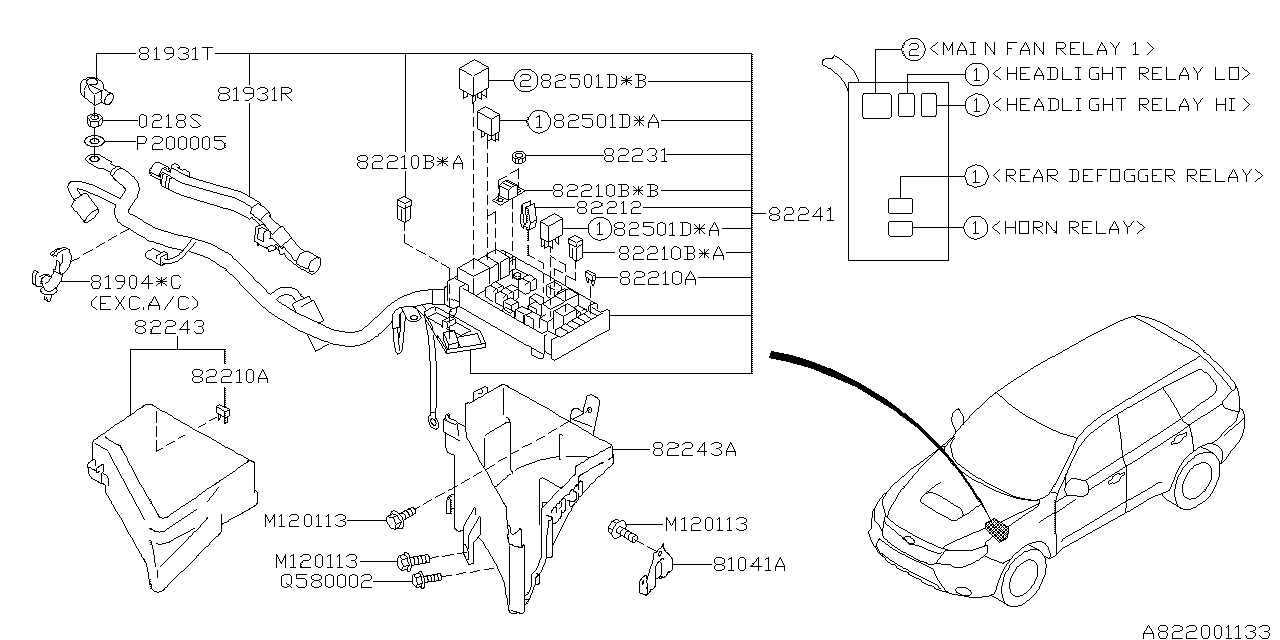 81931T
81931R
0218S
P200005
81904*C
(EXC.A/C)
82243
82210A
82210B*A
②82501D*B
①82501D*A
82231
82210B*B
82212
①82501D*A
82210B*A
82210A
82241
82243A
M120113
M120113
Q580002
M120113
81041A
②<MAIN FAN RELAY 1>
①<HEADLIGHT RELAY LO>
①<HEADLIGHT RELAY HI>
①<REAR DEFOGGER RELAY>
①<HORN RELAY>
A822001133