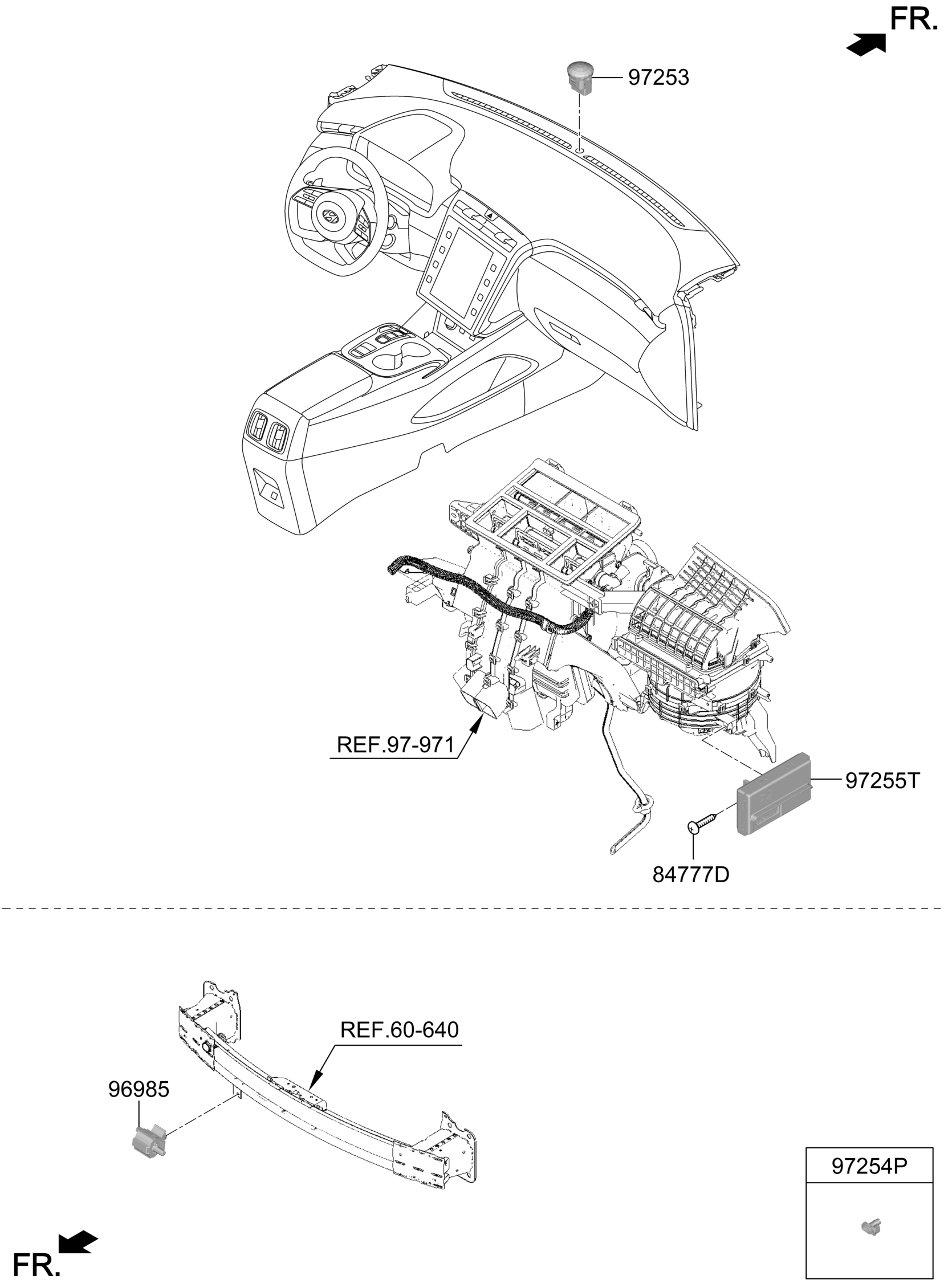 FR.

97253

REF.97-971

97255T

84777D

REF.60-640

96985

97254P

FR.