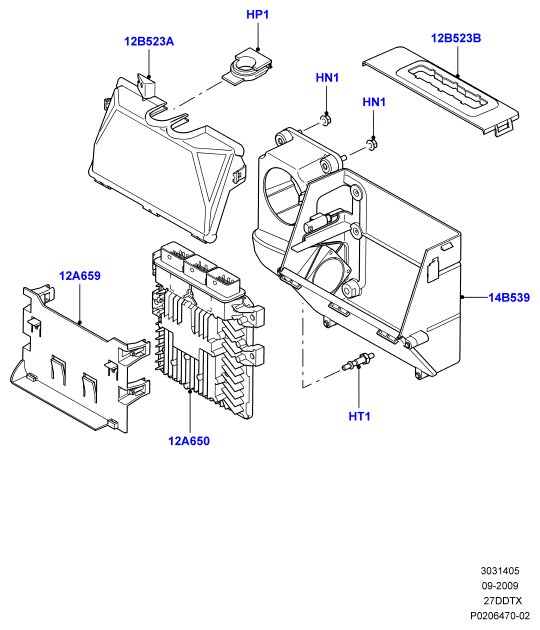 HP1
12B523A
12B523B
HN1
HN1
12A659
14B539
HT1
12A650

3031405
09-2009
27DDTX
P0206470-02