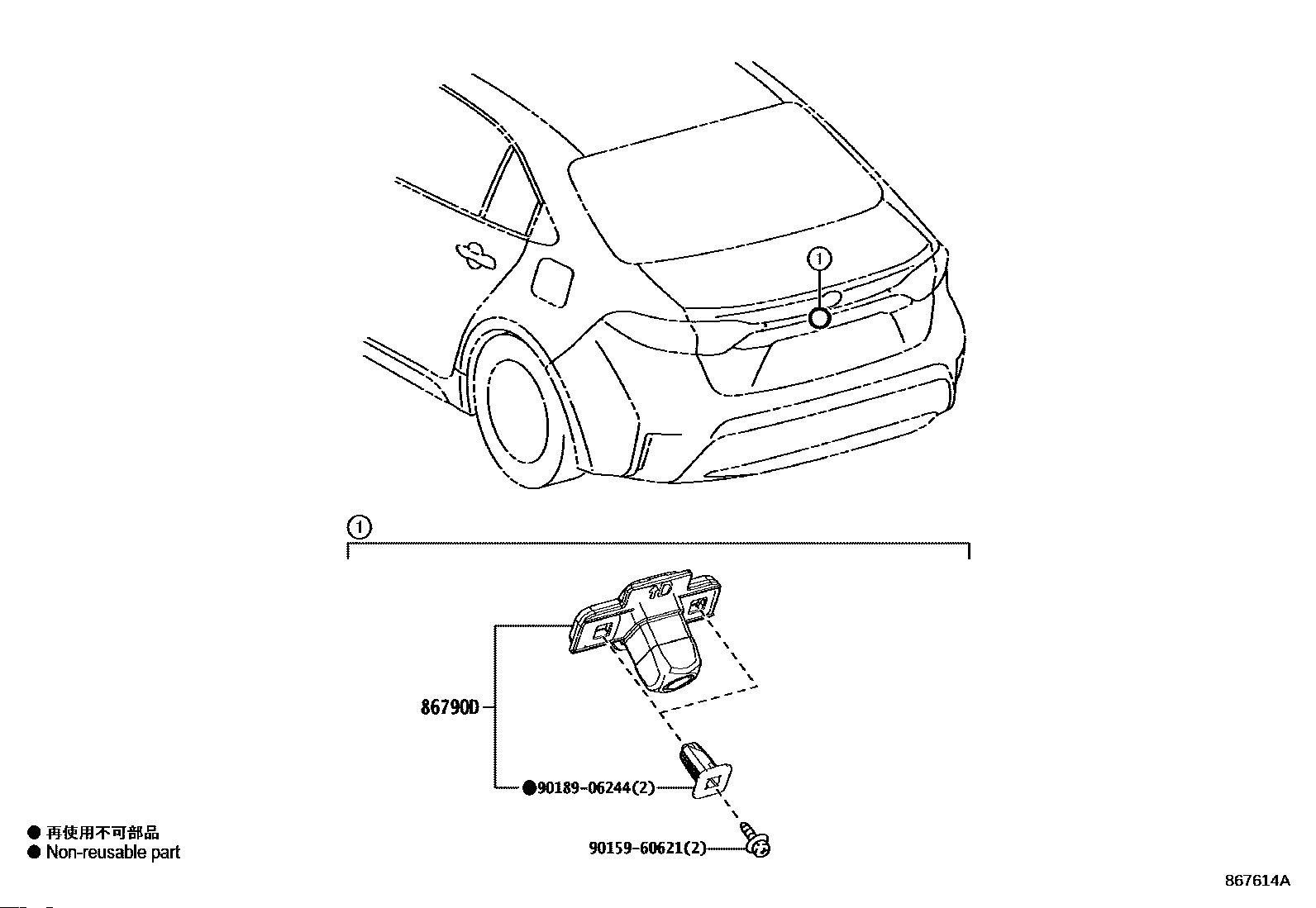 1

1

86790D

●90189-06244(2)

90159-60621(2)

● 再使用不可部品
● Non-reusable part

867614A