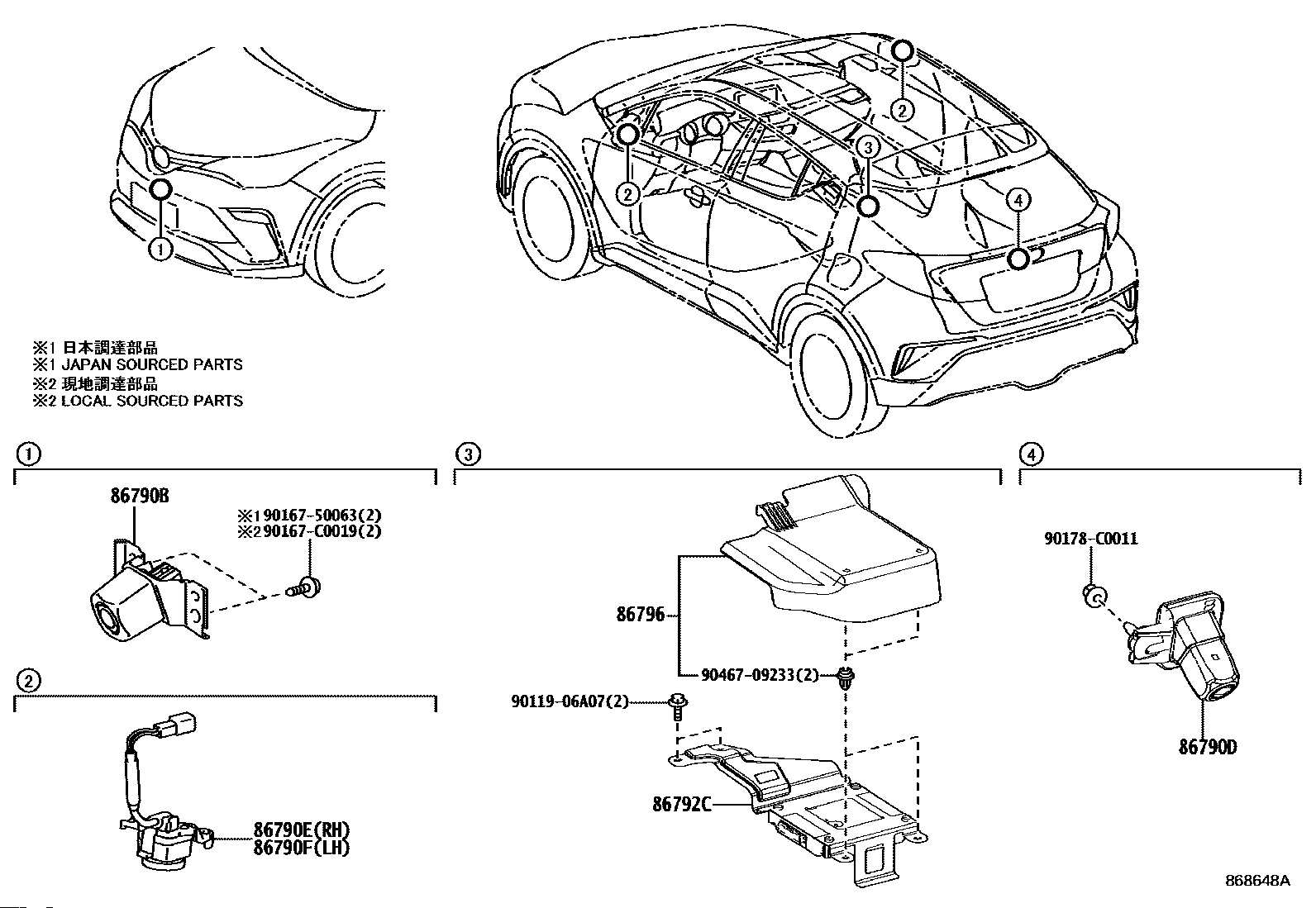 1
2
2
3
4

※1 日本調達部品
※1 JAPAN SOURCED PARTS
※2 現地調達部品
※2 LOCAL SOURCED PARTS

1
86790B
※1 90167-50063(2)
※2 90167-C0019(2)

2
86790E(RH)
86790F(LH)

3
86796
90467-09233(2)
90119-06A07(2)
86792C

4
90178-C0011
86790D

868648A