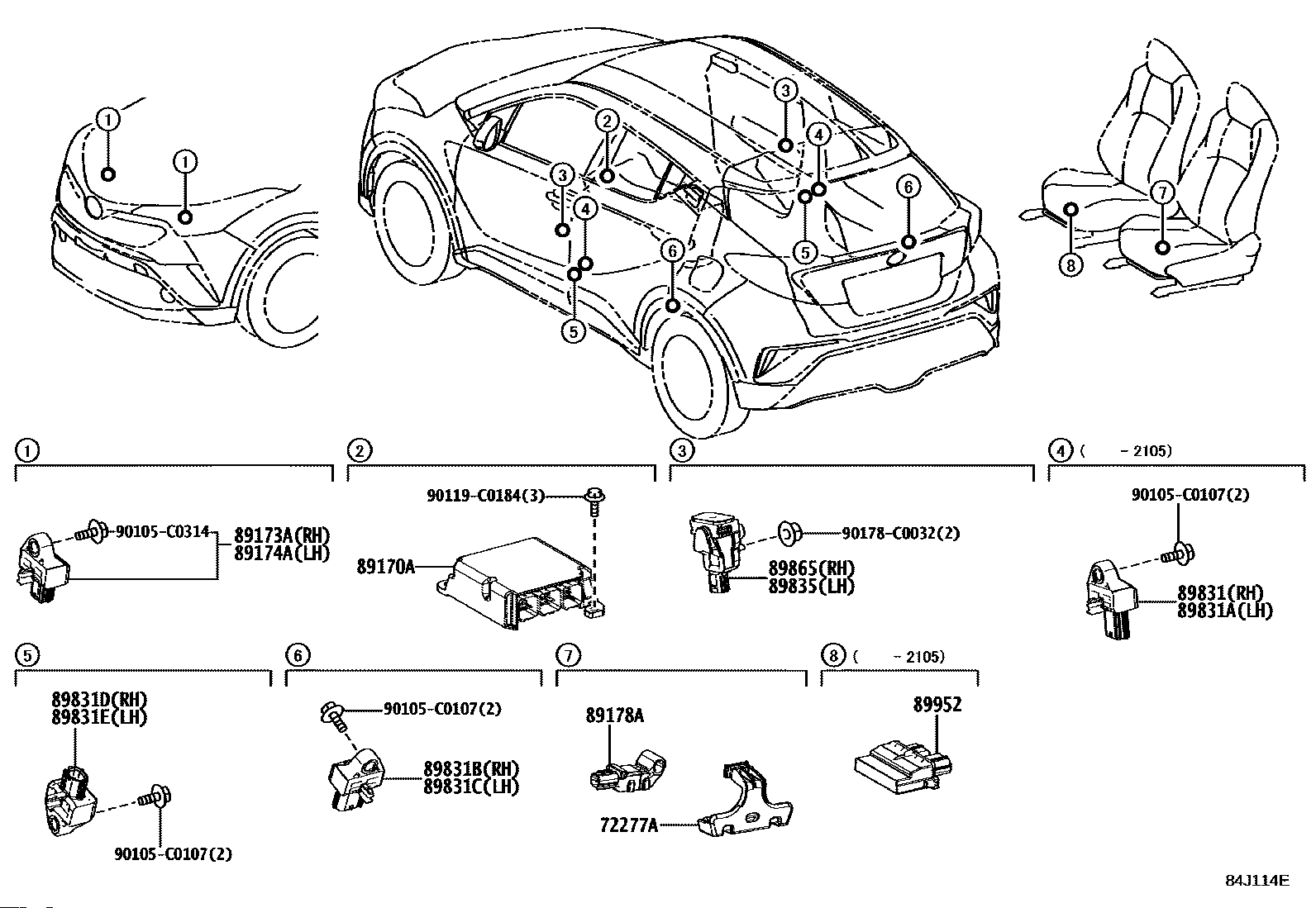 1
1
2
3
3
4
4
5
5
6
6
7
8

1

90105-C0314
89173A(RH)
89174A(LH)

2

90119-C0184(3)
89170A

3

90178-C0032(2)
89865(RH)
89835(LH)

4 ( -2105)

90105-C0107(2)
89831(RH)
89831A(LH)

5

89831D(RH)
89831E(LH)
90105-C0107(2)

6

90105-C0107(2)
89831B(RH)
89831C(LH)

7

89178A
72277A

8 ( -2105)

89952

84J114E