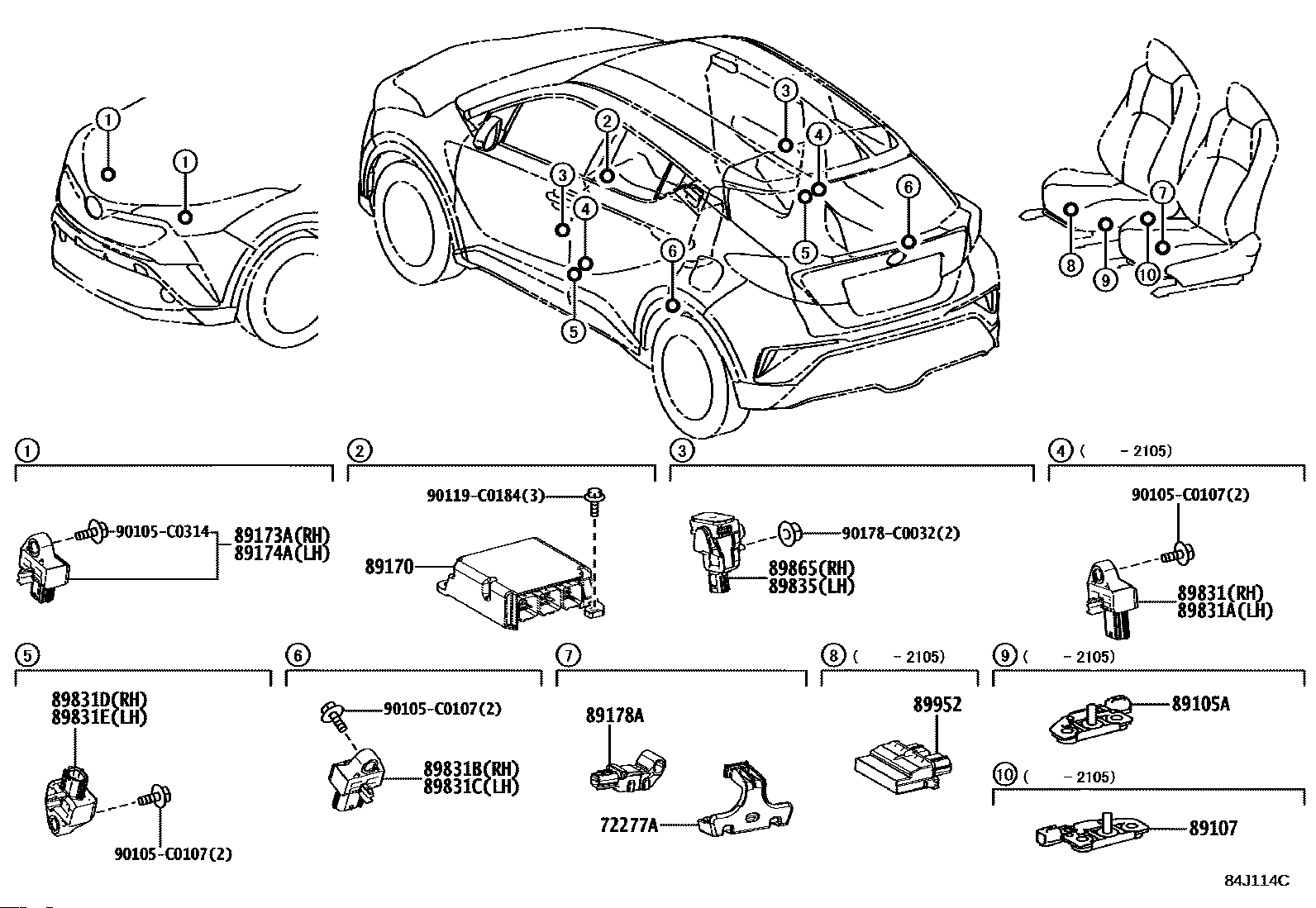 1
1
2
3
3
4
4
5
5
6
6
7
8
9
10

1
90105-C0314
89173A(RH)
89174A(LH)

2
90119-C0184(3)
89170

3
90178-C0032(2)
89865(RH)
89835(LH)

4 ( -2105)
90105-C0107(2)
89831(RH)
89831A(LH)

5
89831D(RH)
89831E(LH)
90105-C0107(2)

6
90105-C0107(2)
89831B(RH)
89831C(LH)

7
89178A
72277A

8 ( -2105)
89952

9 ( -2105)
89105A

10 ( -2105)
89107

84J114C