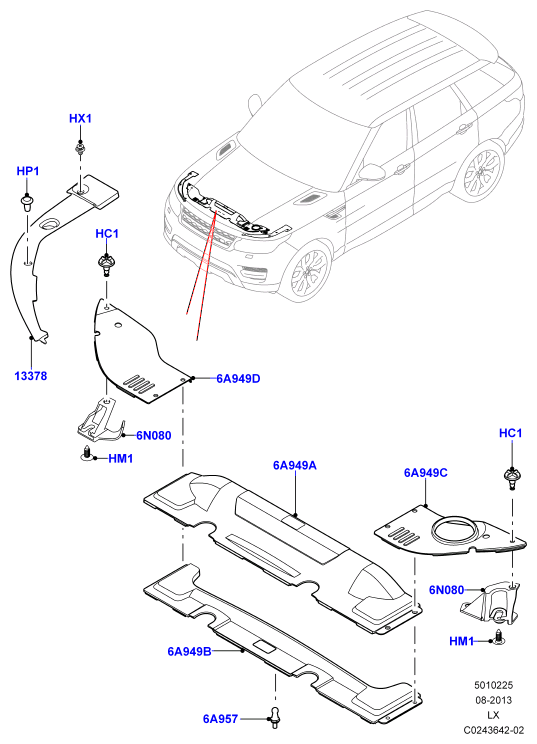 HX1
HP1
HC1
13378
6A949D
6N080
HM1
6A949A
6A949C
HC1
6N080
HM1
6A949B
6A957
5010225
08-2013
LX
C0243642-02