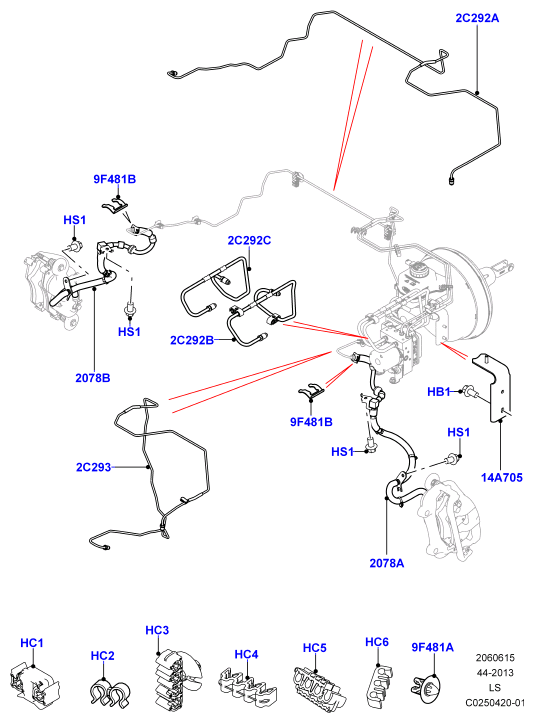 2C292A

9F481B

HS1

2C292C

HS1

2C292B

2078B

HB1

9F481B

HS1

HS1

2C293

14A705

2078A

HC1

HC2

HC3

HC4

HC5

HC6

9F481A

2060615
44-2013
LS
C0250420-01