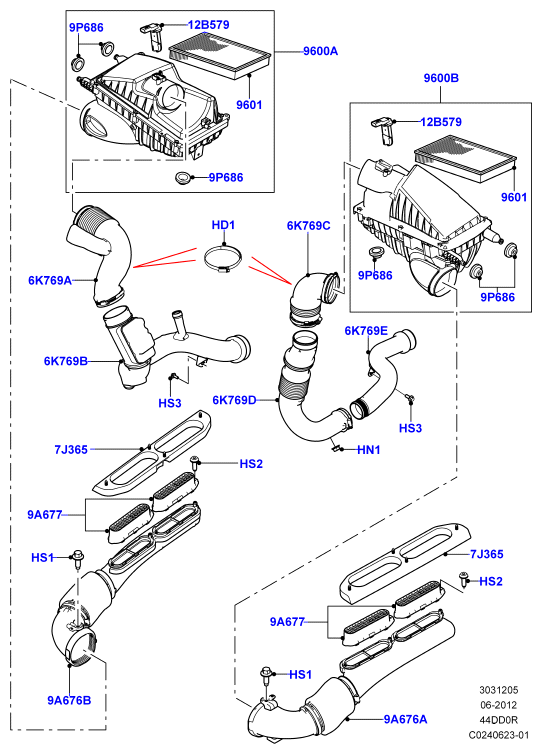 9P686
12B579
9600A
9601
9P686
9600B
12B579
9601
9P686
9P686
HD1
6K769C
6K769A
6K769B
HS3
6K769E
6K769D
HS3
HN1
7J365
HS2
9A677
HS1
9A676B
7J365
HS2
9A677
HS1
9A676A
3031205
06-2012
44DD0R
C0240623-01