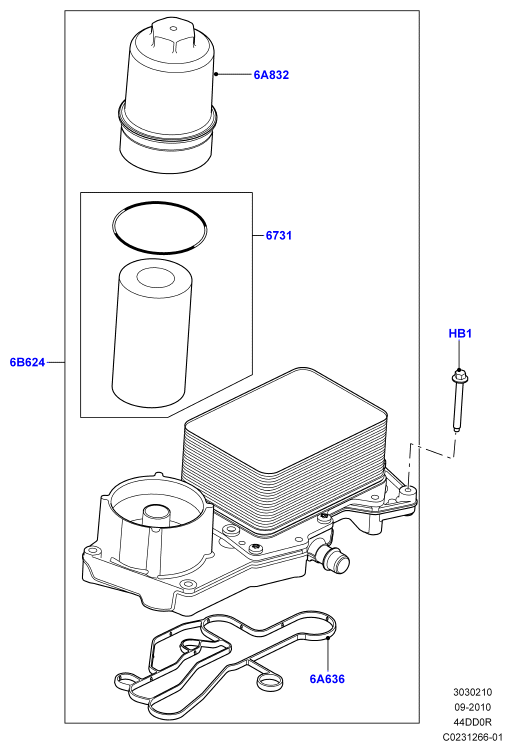 6A832

6731

6B624

HB1

6A636

3030210
09-2010
44DD0R
C0231266-01