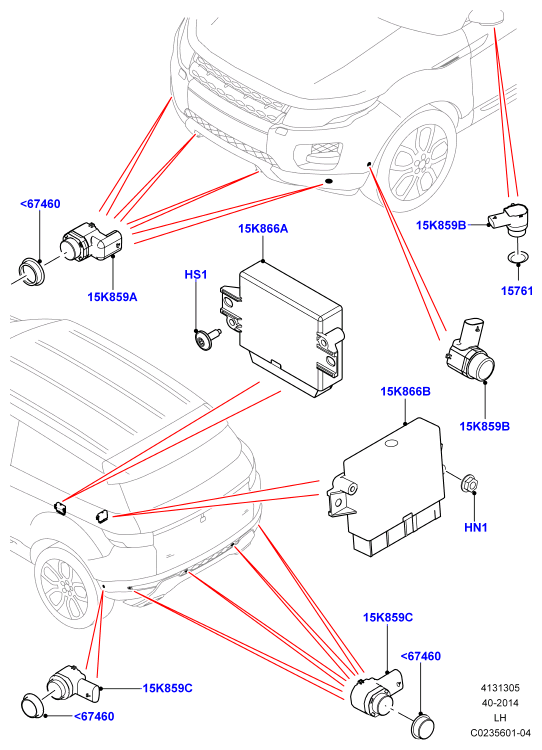 <67460

15K859A

15K866A

HS1

15K859B

15761

15K859B

15K866B

HN1

15K859C

<67460

15K859C

<67460

4131305
40-2014
LH
C0235601-04