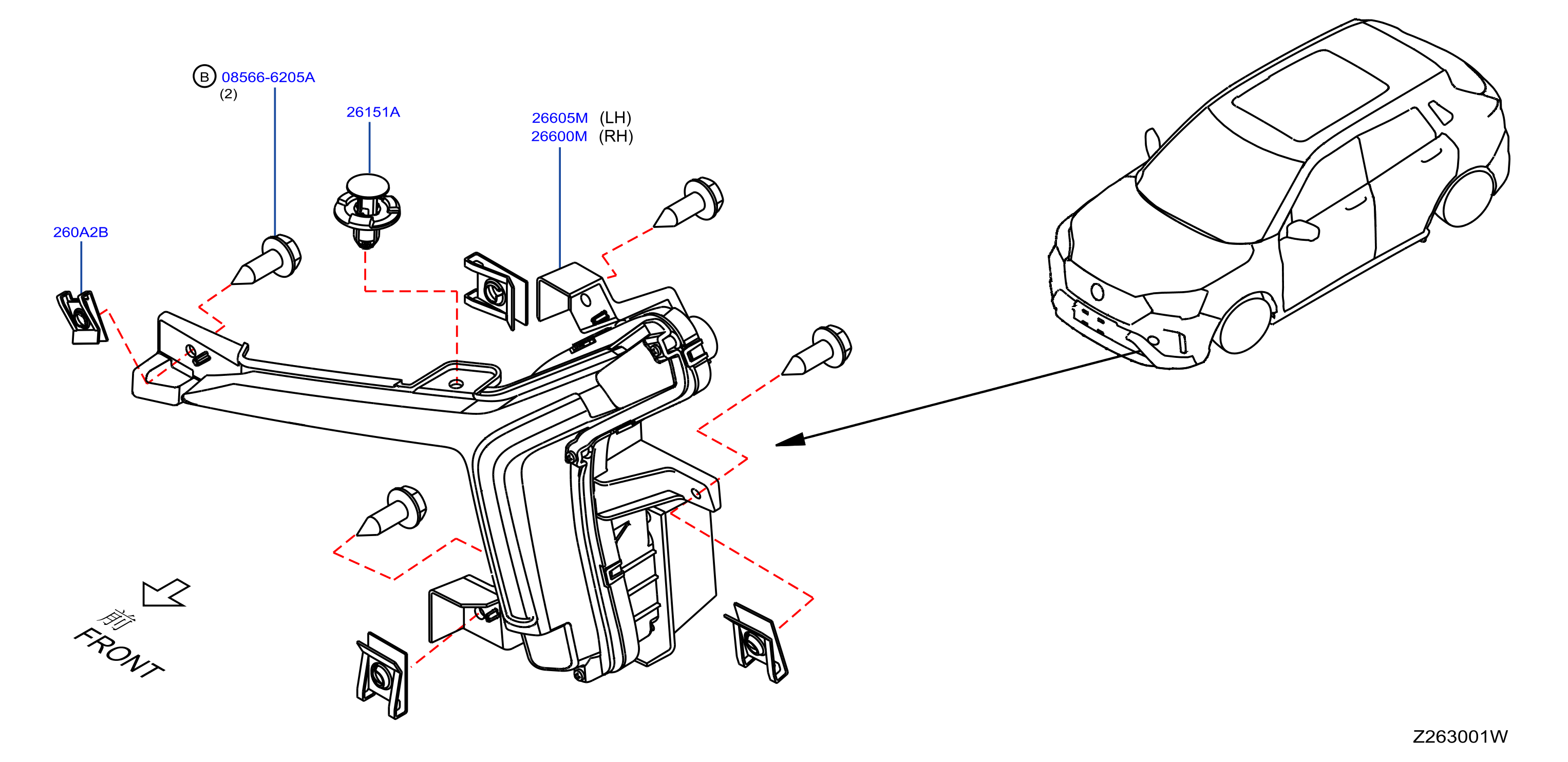 B 08566-6205A
(2)

26151A

26605M (LH)
26600M (RH)

260A2B

前
FRONT

Z263001W