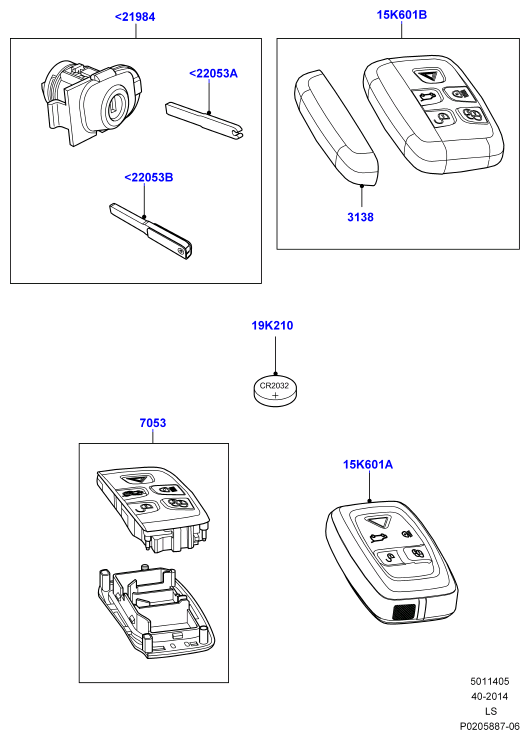 <21984

<22053A

<22053B

15K601B

3138

19K210

CR2032
+

7053

15K601A

5011405
40-2014
LS
P0205887-06