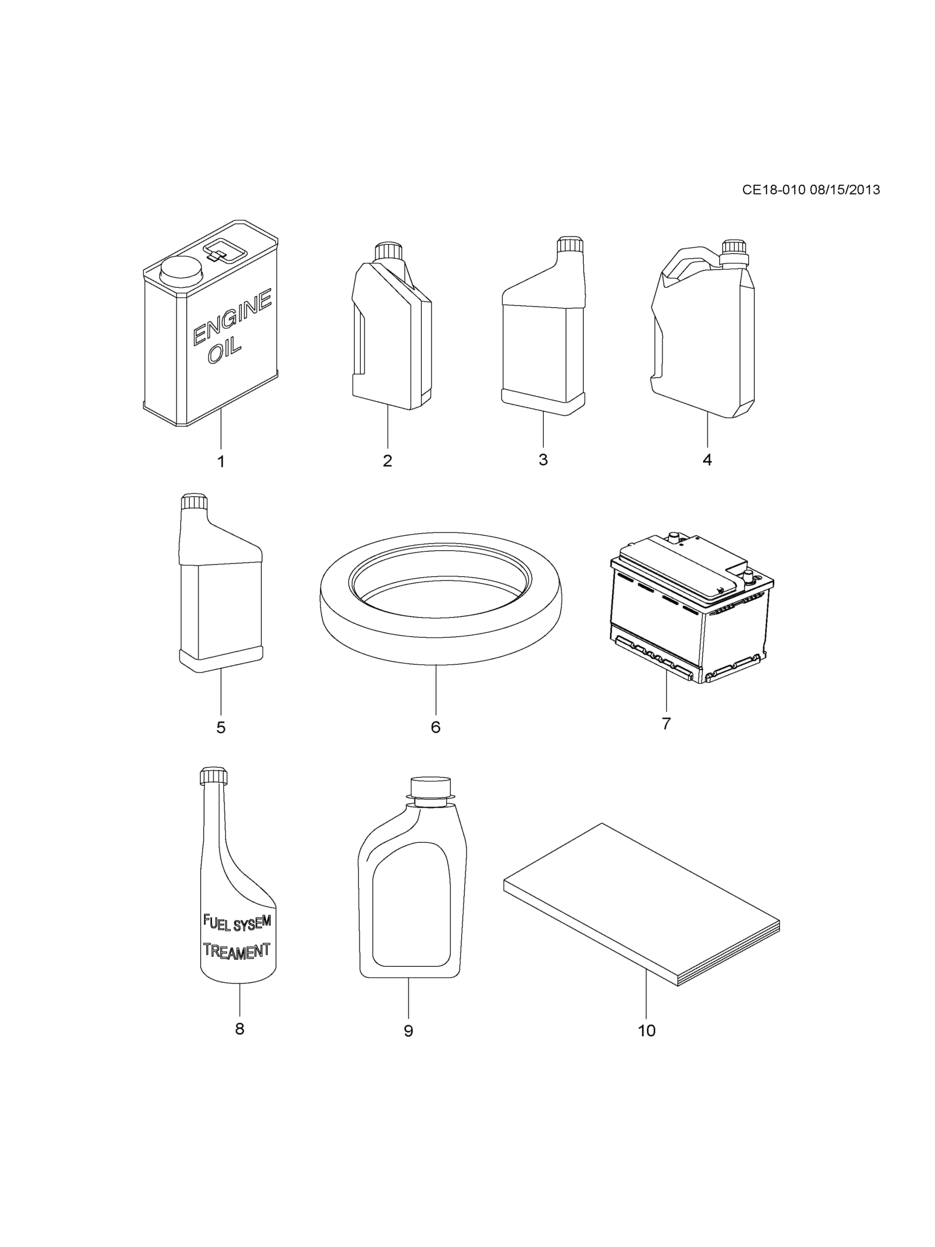 CE18-010 08/15/2013

ENGINE OIL

1

2

3

4

5

6

7

FUEL SYSEM TREAMENT

8

9

10