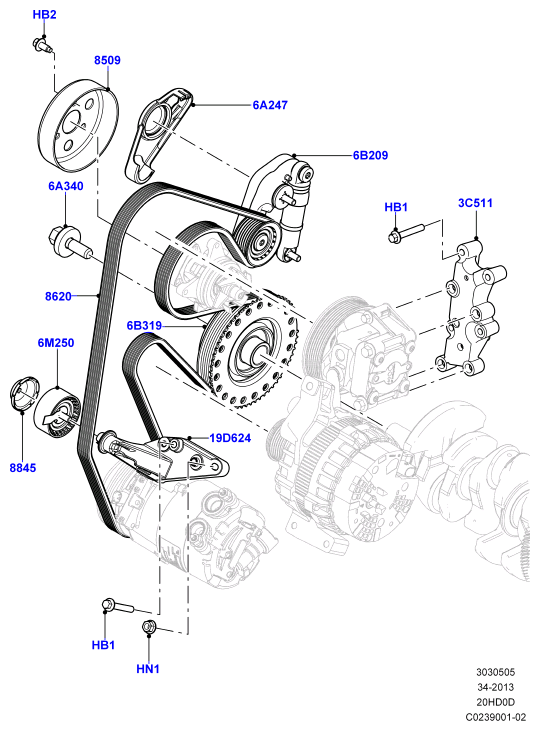 HB2

8509

6A247

6B209

6A340

HB1

3C511

8620

6B319

6M250

19D624

8845

HB1

HN1

3030505
34-2013
20HD0D
C0239001-02