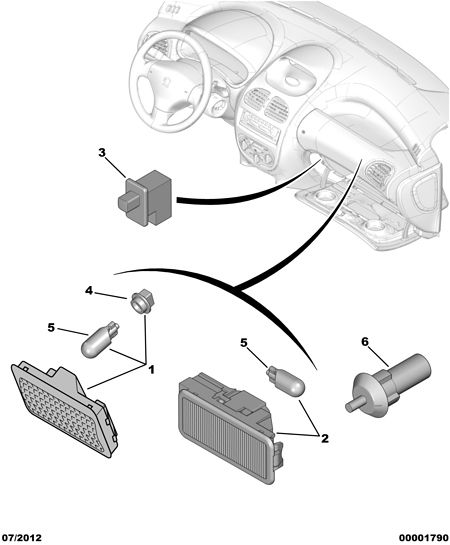 3

4

5

1

5

6

2

07/2012

00001790