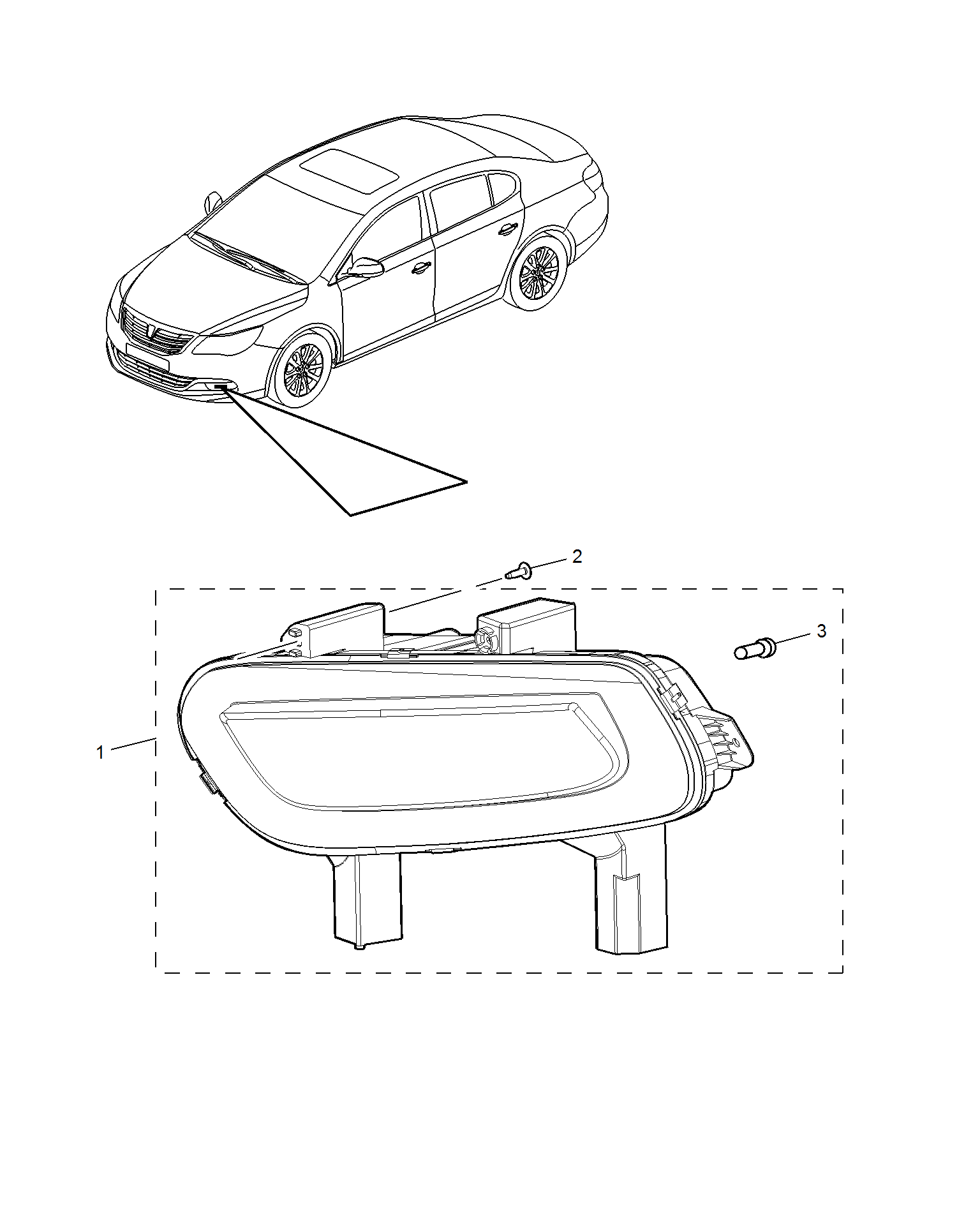 2

3

1