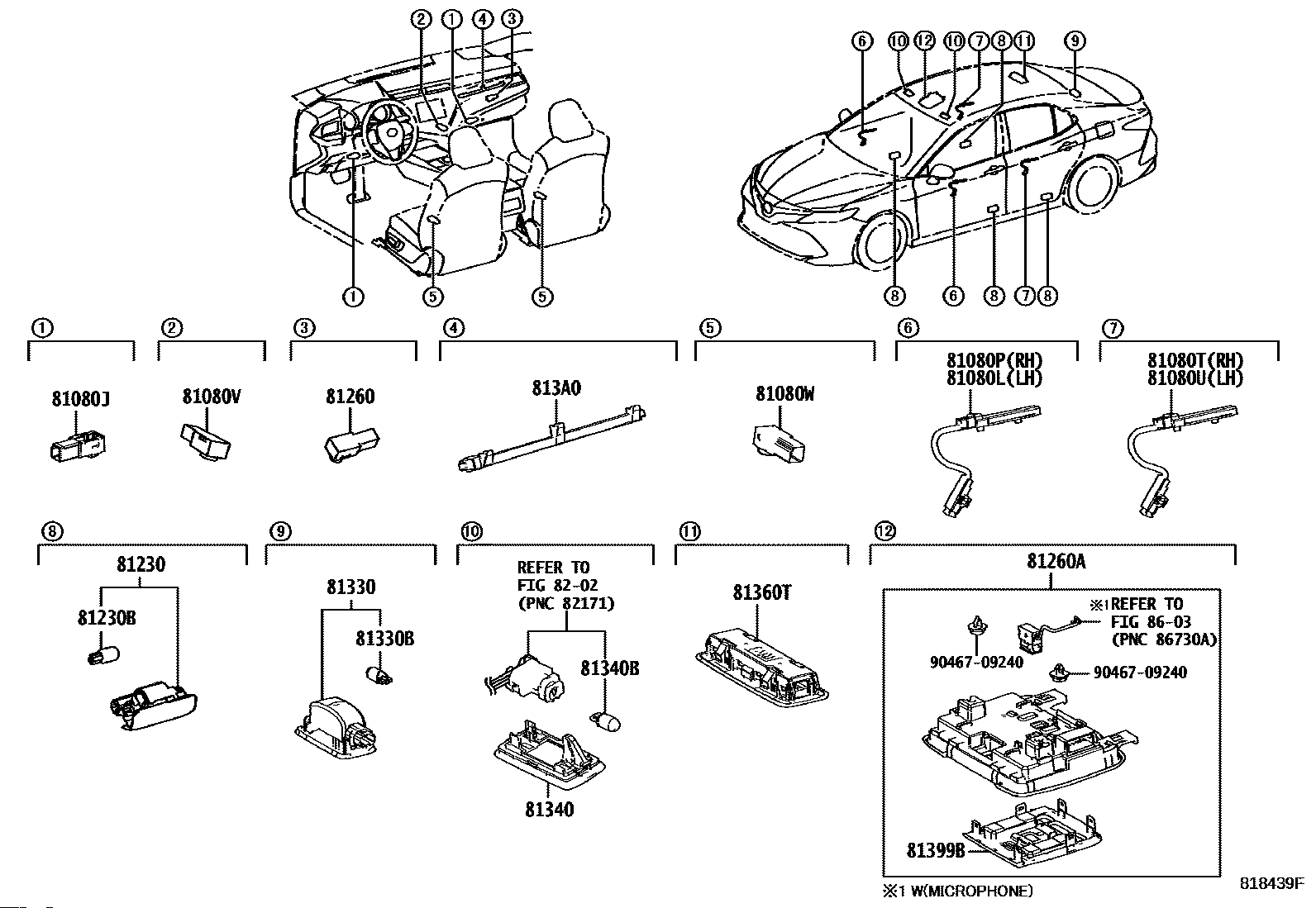 2 1 4 3
1 5 5

6 10 12 10 7 8 11 9
8 6 8 7 8

1
81080J

2
81080V

3
81260

4
813A0

5
81080W

6
81080P(RH)
81080L(LH)

7
81080T(RH)
81080U(LH)

8
81230
81230B

9
81330
81330B

10
REFER TO
FIG 82-02
(PNC 82171)
81340B
81340

11
81360T

12
81260A
※1REFER TO
FIG 86-03
(PNC 86730A)
90467-09240
90467-09240
81399B

※1 W(MICROPHONE)

818439F