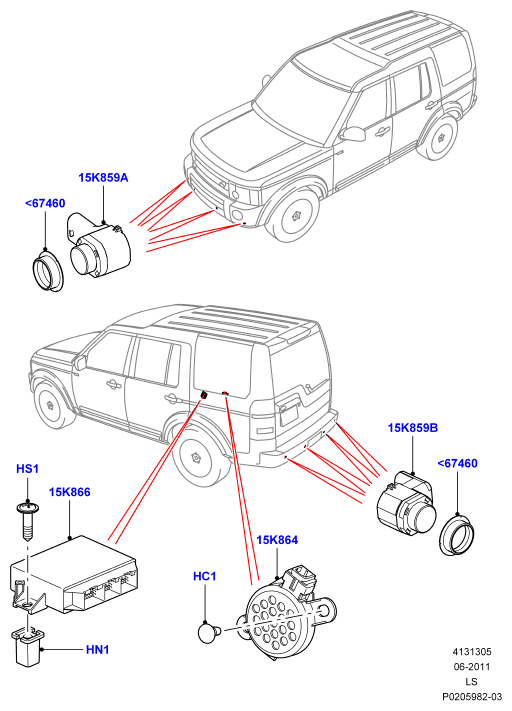 15K859A
<67460
15K859B
<67460
HS1
15K866
15K864
HC1
HN1
4131305
06-2011
LS
P0205982-03