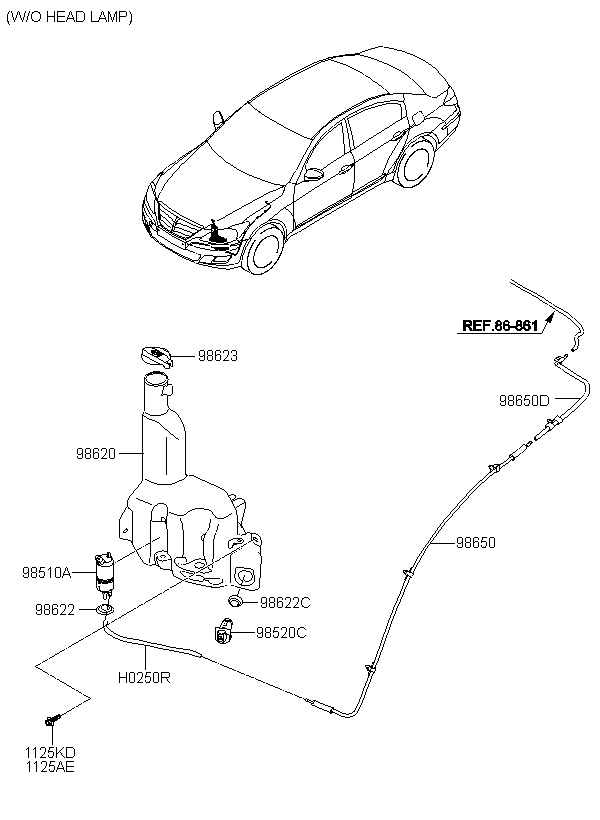 (W/O HEAD LAMP)

REF.86-861

98623

98650D

98620

98650

98510A

98622

98622C

98520C

H0250R

1125KD
1125AE