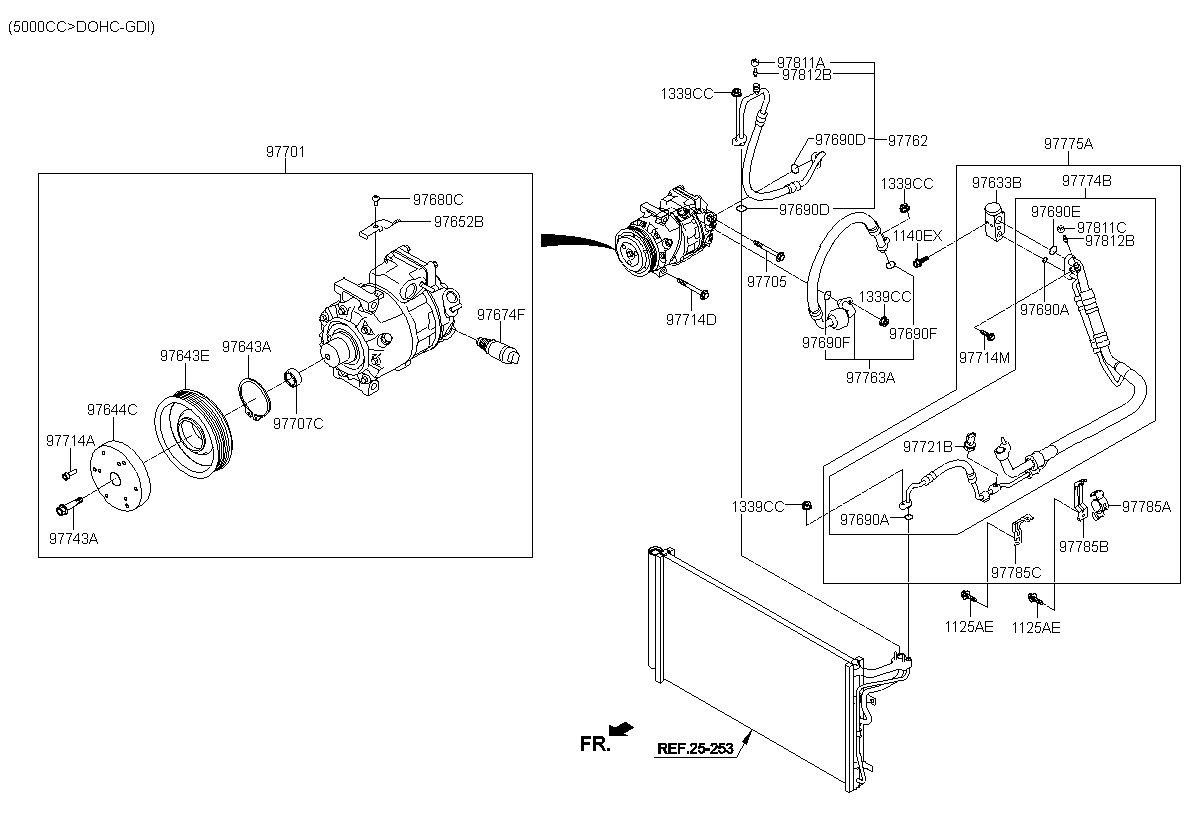 (5000CC>DOHC-GDI)

97701
97680C
97652B
97674F
97643E
97643A
97644C
97707C
97714A
97743A

97811A
97812B
1339CC
97690D
97762
97690D
97705
97714D
1339CC
1140EX
1339CC
97690F
97690F
97763A

97775A
97633B
97774B
97690E
97811C
97812B
97690A
97714M
97721B
1339CC
97690A
97785A
97785B
97785C
1125AE
1125AE

FR.
REF.25-253