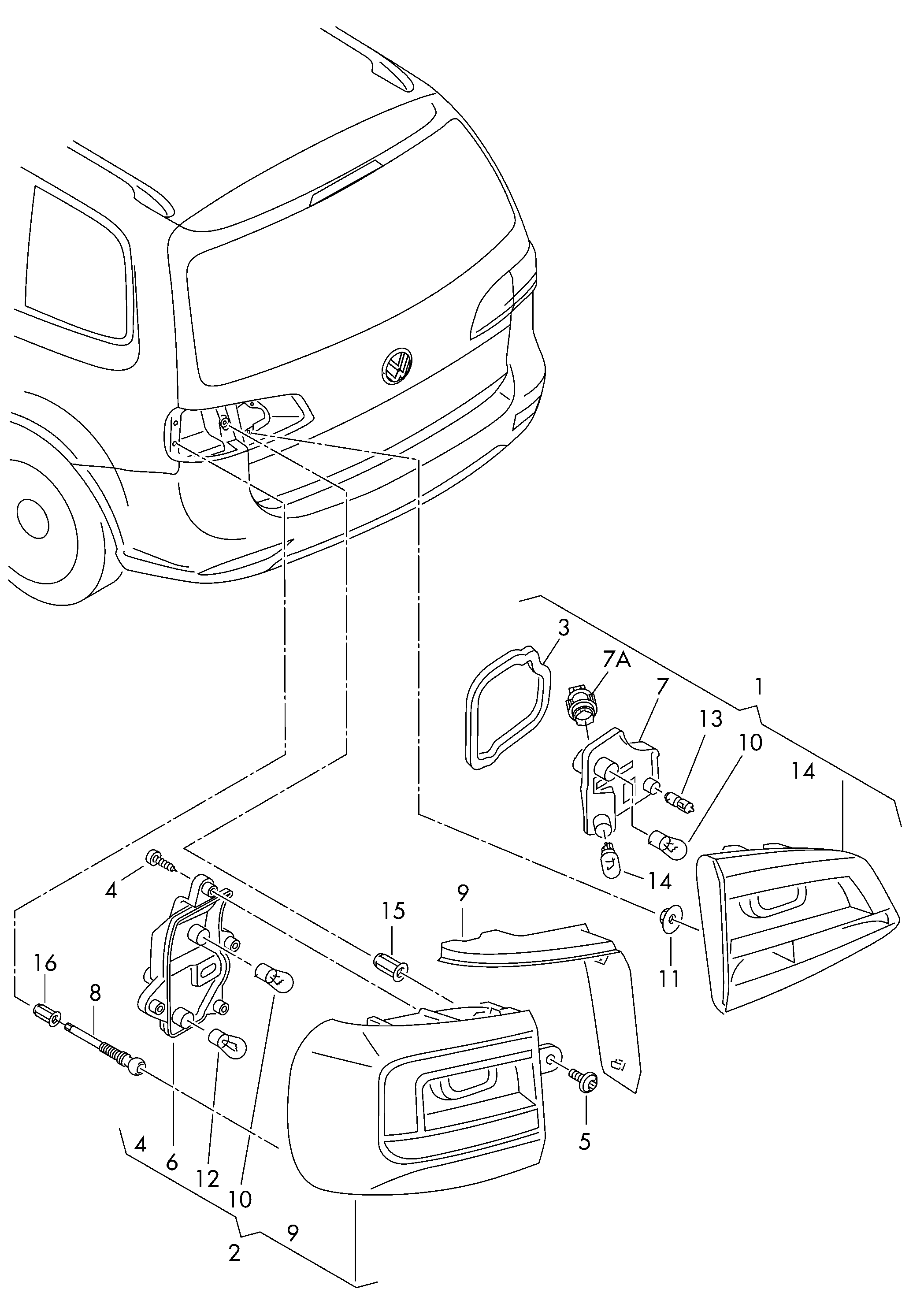 3
7A
7
1
13
10
14
14
4
9
15
11
16
8
5
4
6
12
10
9
2