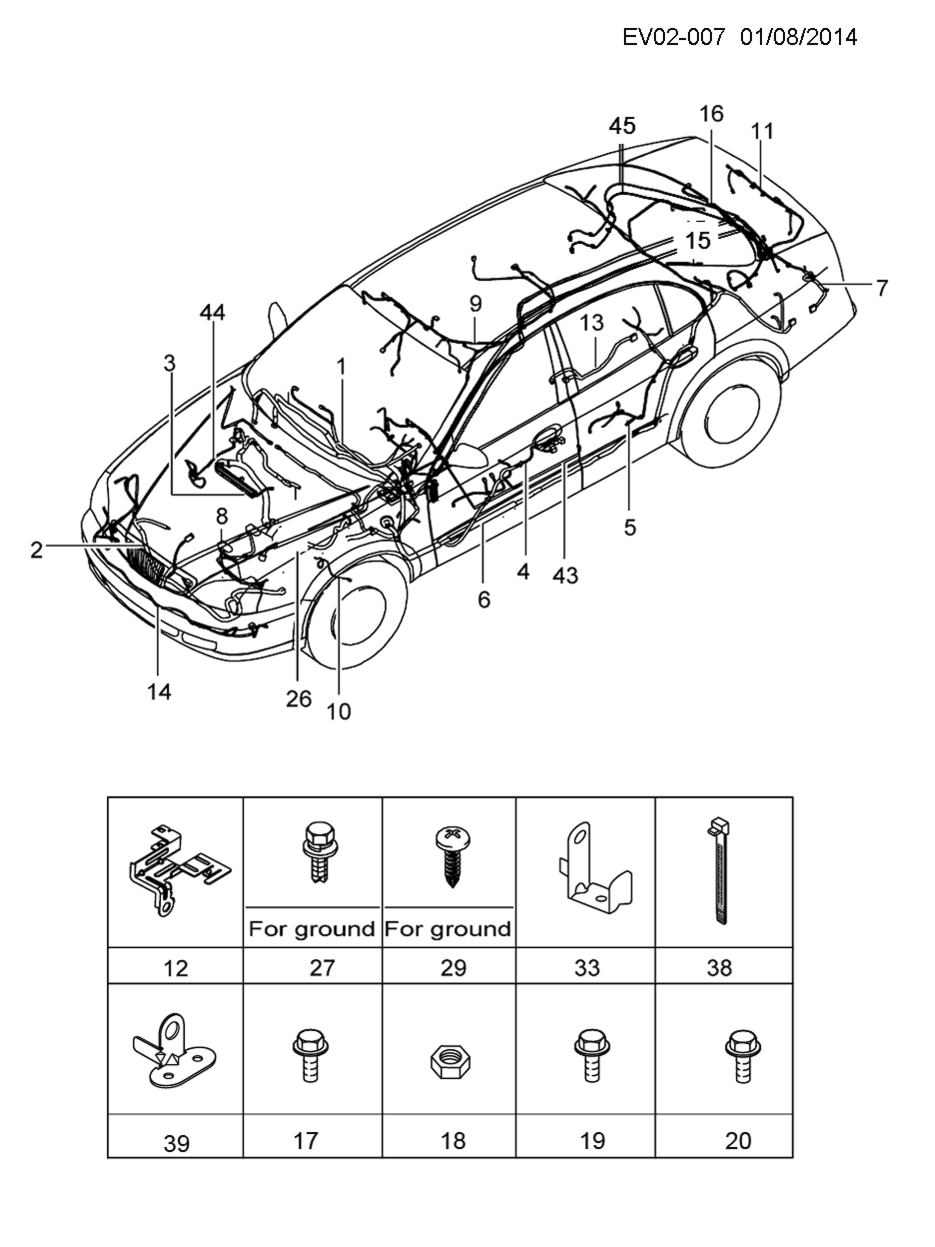 EV02-007 01/08/2014

45
16
11
15
7
44
9
13
3
1
8
2
5
4
43
6
14
26
10

|  | For ground | For ground |  |  |
|---|---|---|---|---|
| 12 | 27 | 29 | 33 | 38 |
|  |  |  |  |  |
| 39 | 17 | 18 | 19 | 20 |