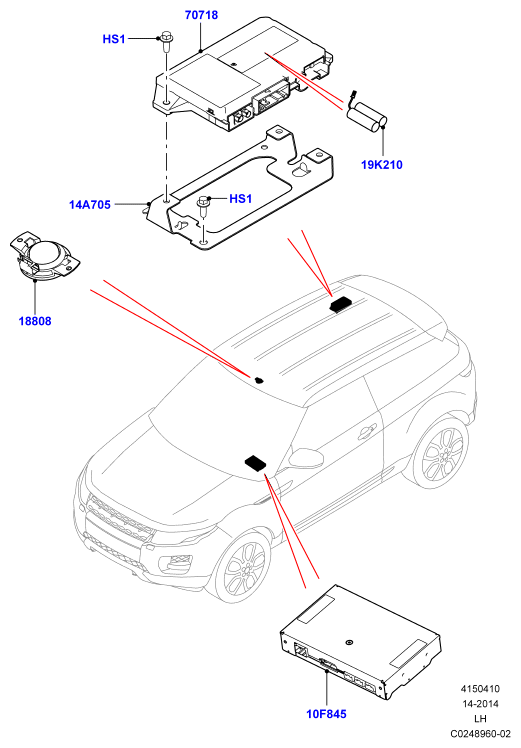 70718
HS1
19K210
14A705
HS1
18808
10F845
4150410
14-2014
LH
C0248960-02