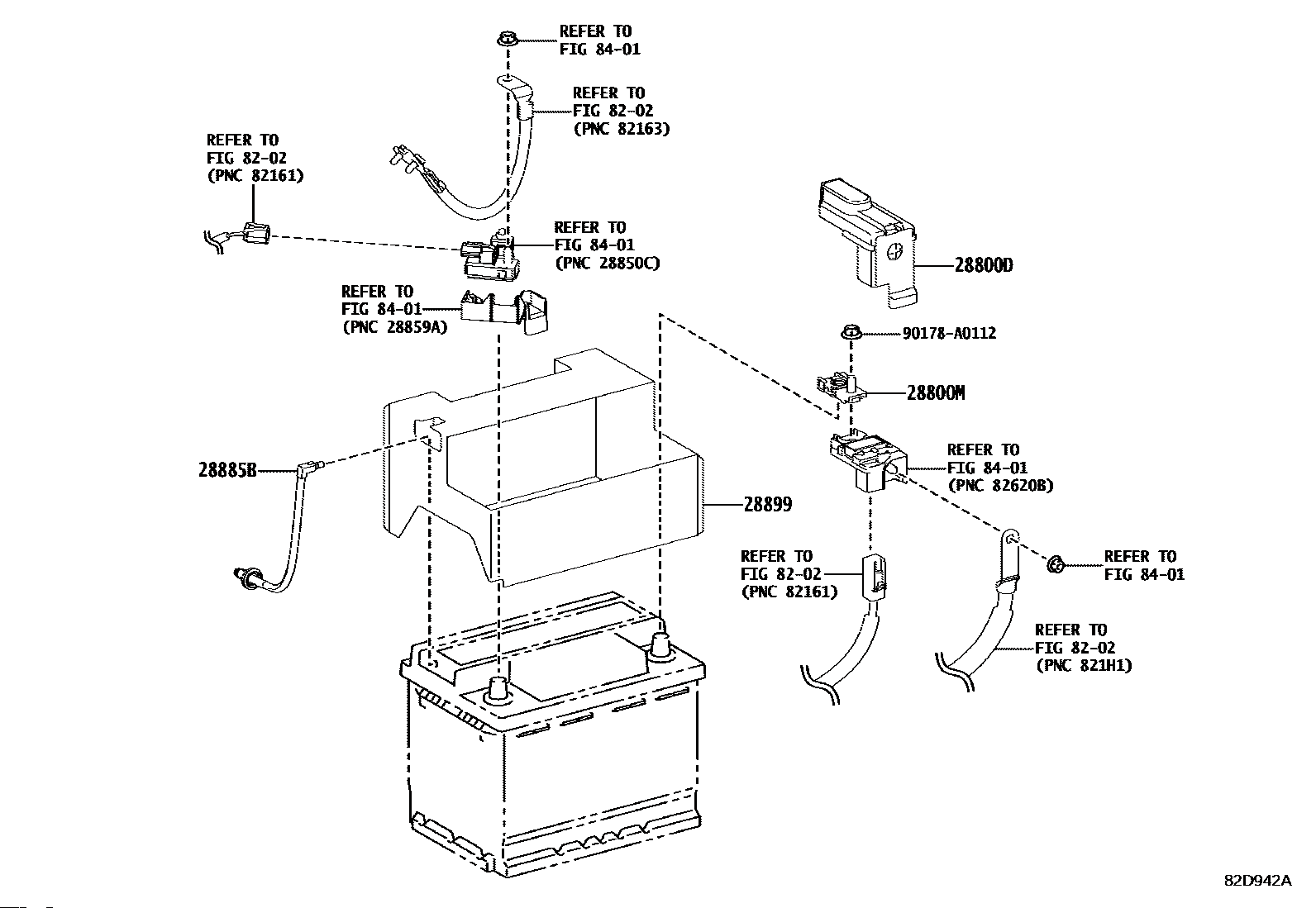 REFER TO
FIG 84-01

REFER TO
FIG 82-02
(PNC 82163)

REFER TO
FIG 82-02
(PNC 82161)

REFER TO
FIG 84-01
(PNC 28850C)

REFER TO
FIG 84-01
(PNC 28859A)

28800D

90178-A0112

28800M

REFER TO
FIG 84-01
(PNC 82620B)

28885B

28899

REFER TO
FIG 82-02
(PNC 82161)

REFER TO
FIG 84-01

REFER TO
FIG 82-02
(PNC 821H1)

82D942A