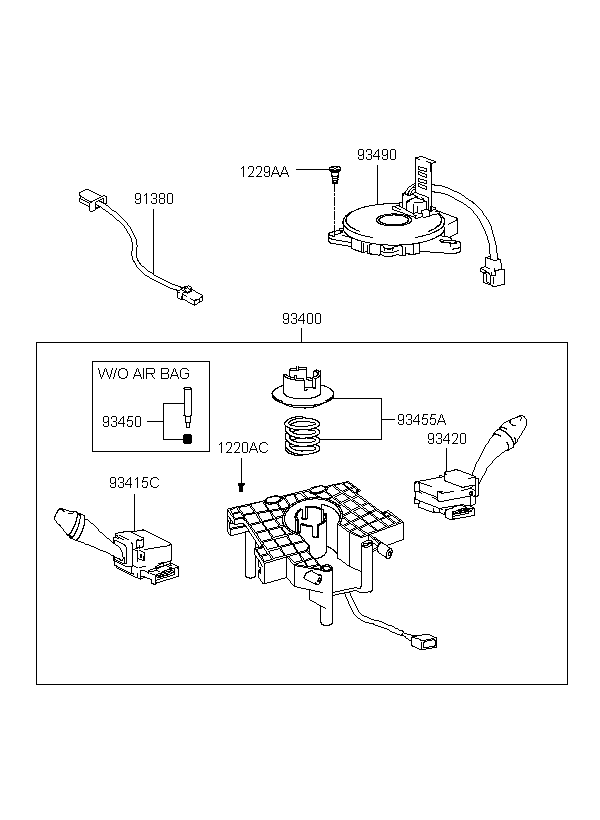 1229AA
93490
91380
93400
W/O AIR BAG
93450
93455A
93420
1220AC
93415C