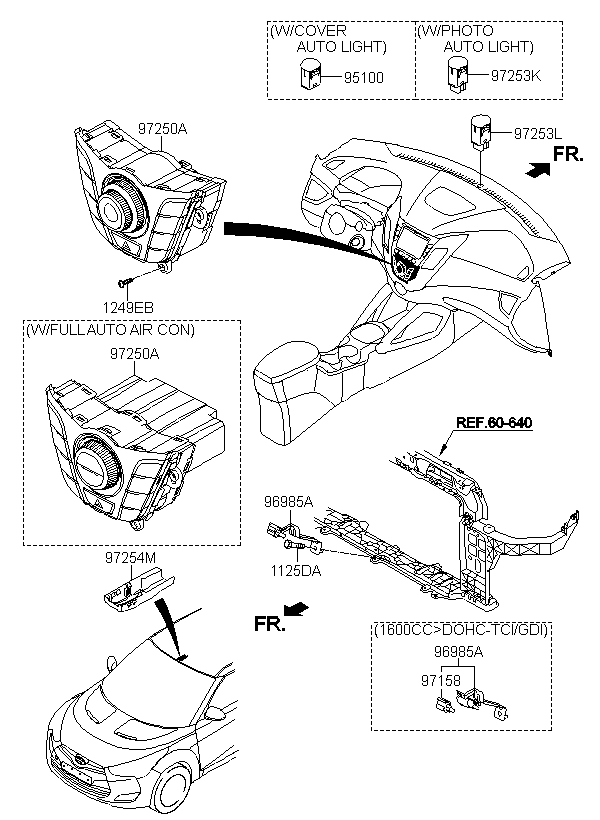 (W/COVER AUTO LIGHT)
95100

(W/PHOTO AUTO LIGHT)
97253K

97250A

97253L

FR.

1249EB

(W/FULL AUTO AIR CON)
97250A

REF.60-640

96985A

1125DA

97254M

FR.

(1600CC>DOHC-TCI/GDI)
96985A
97158