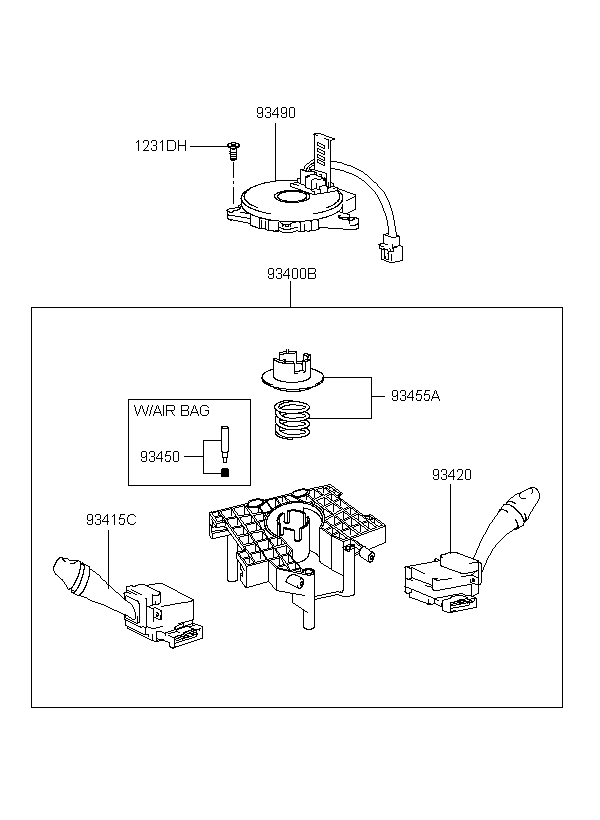 93490

1231DH

93400B

93455A

W/AIR BAG

93450

93420

93415C