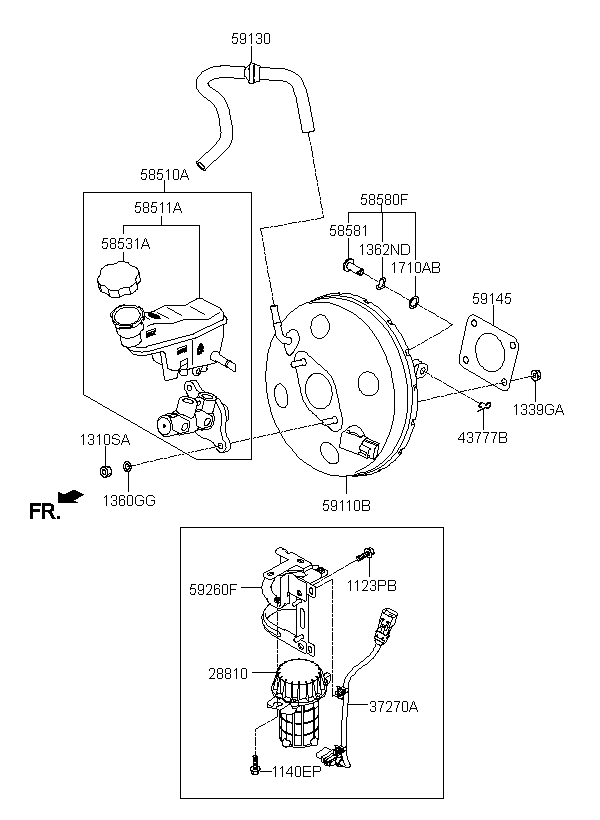 59130

58510A

58511A

58531A

58580F

58581

1362ND

1710AB

59145

1339GA

43777B

1310SA

1360GG

FR.

59110B

59260F

1123PB

28810

37270A

1140EP