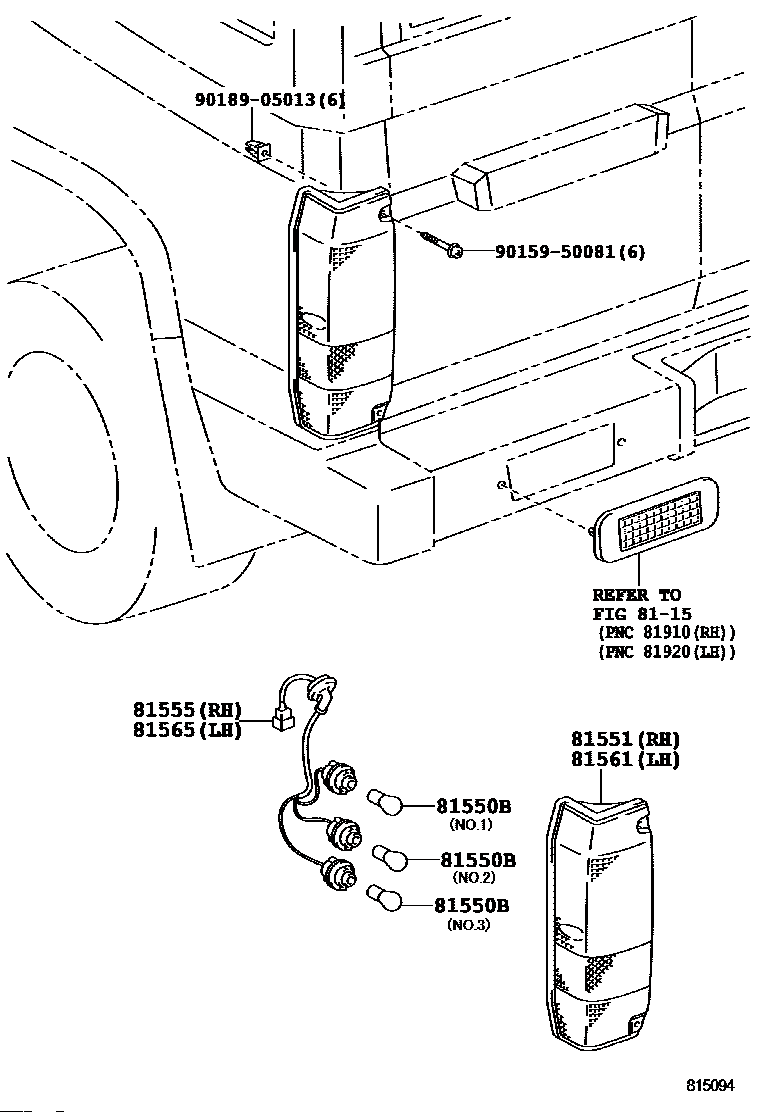 90189-05013(6)

90159-50081(6)

REFER TO
FIG 81-15
(PNC 81910(RH))
(PNC 81920(LH))

81555(RH)
81565(LH)

81551(RH)
81561(LH)

81550B
(NO.1)

81550B
(NO.2)

81550B
(NO.3)

815094