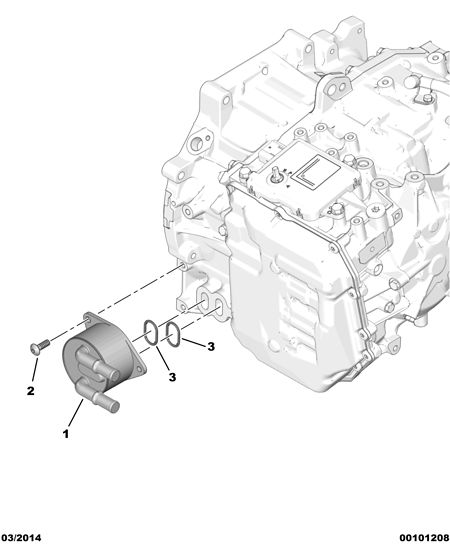 3
3
2
1
03/2014
00101208